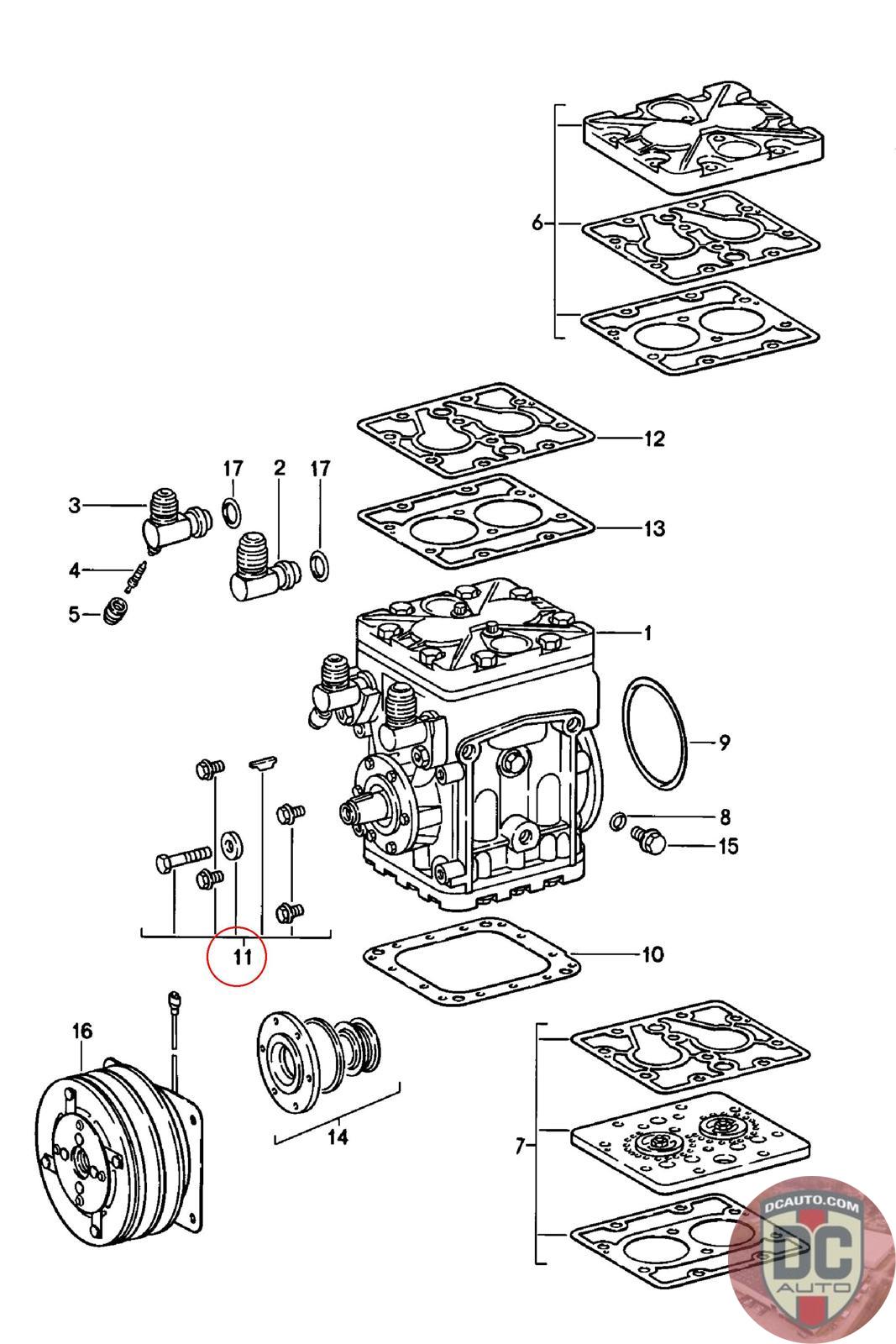 6

12

17
2
17
3

13
4

5

1

9

8

15

11

10

16

14

7

DCAUTO.COM
DC
AUTO