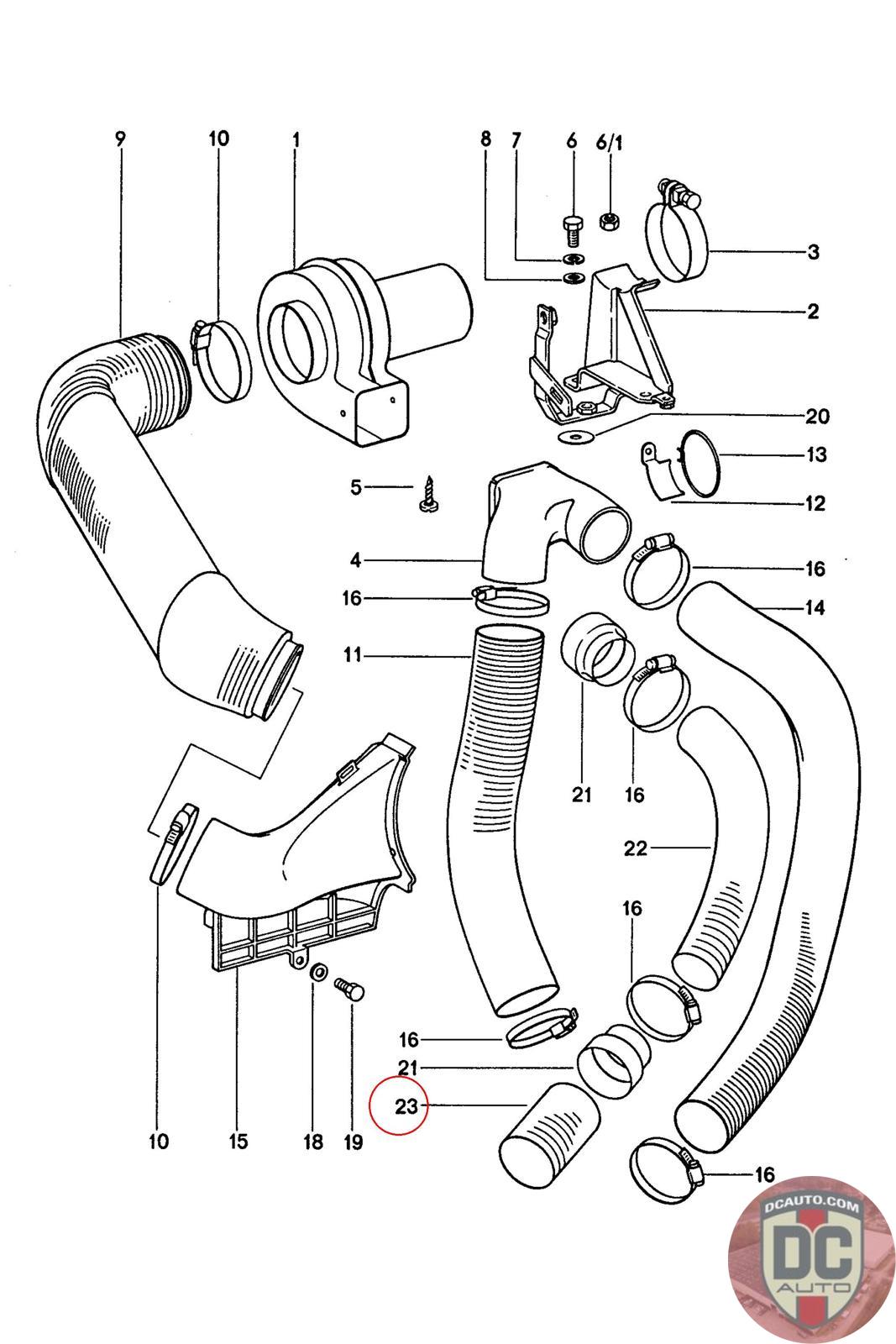 9
10
1
8
7
6
6/1
3
2
20
13
12
5
4
16
16
14
11
21
16
22
16
16
21
23
10
15
18
19
16
DCAUTO.COM
DC
AUTO