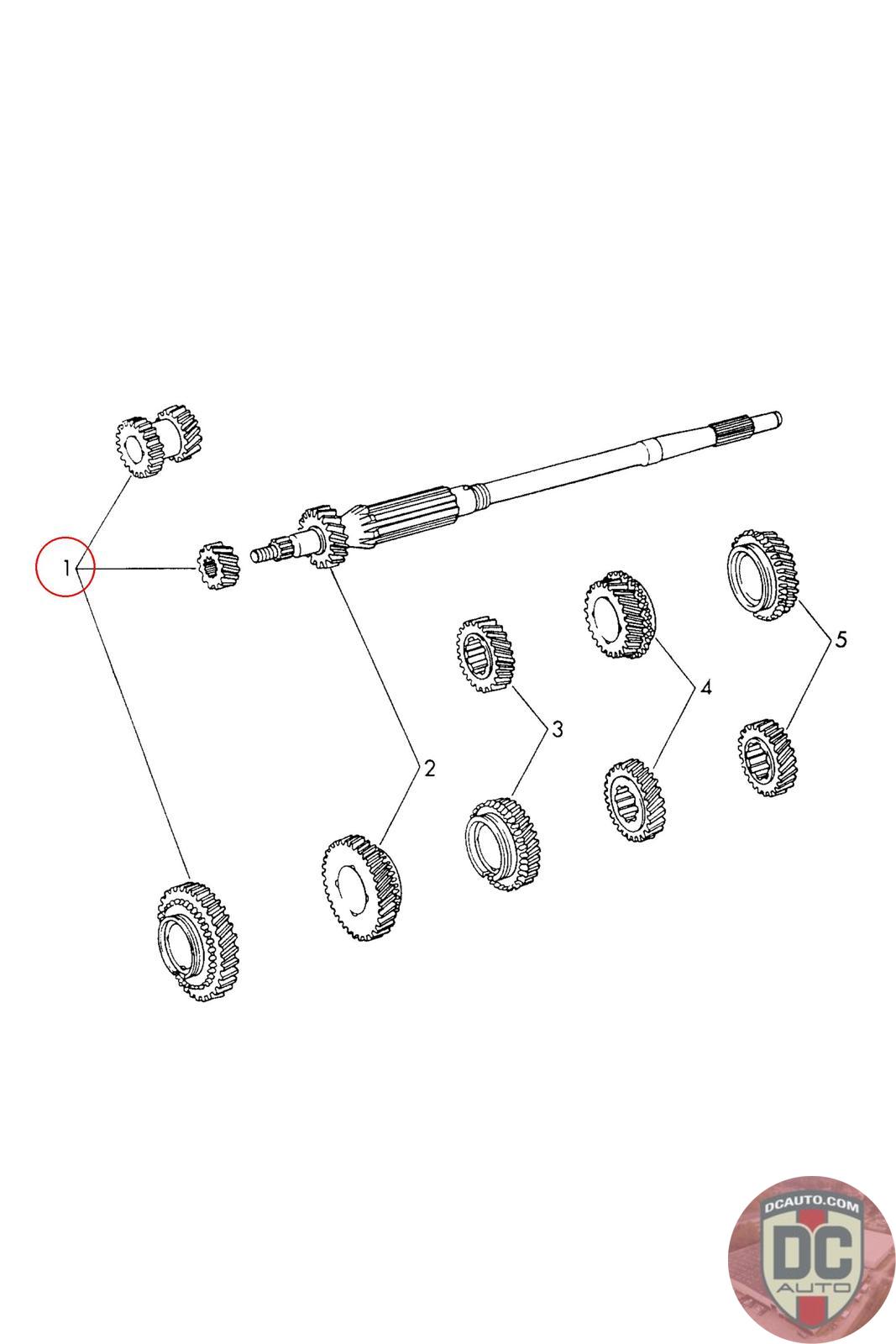 1
2
3
4
5
DCAUTO.COM
DC
AUTO