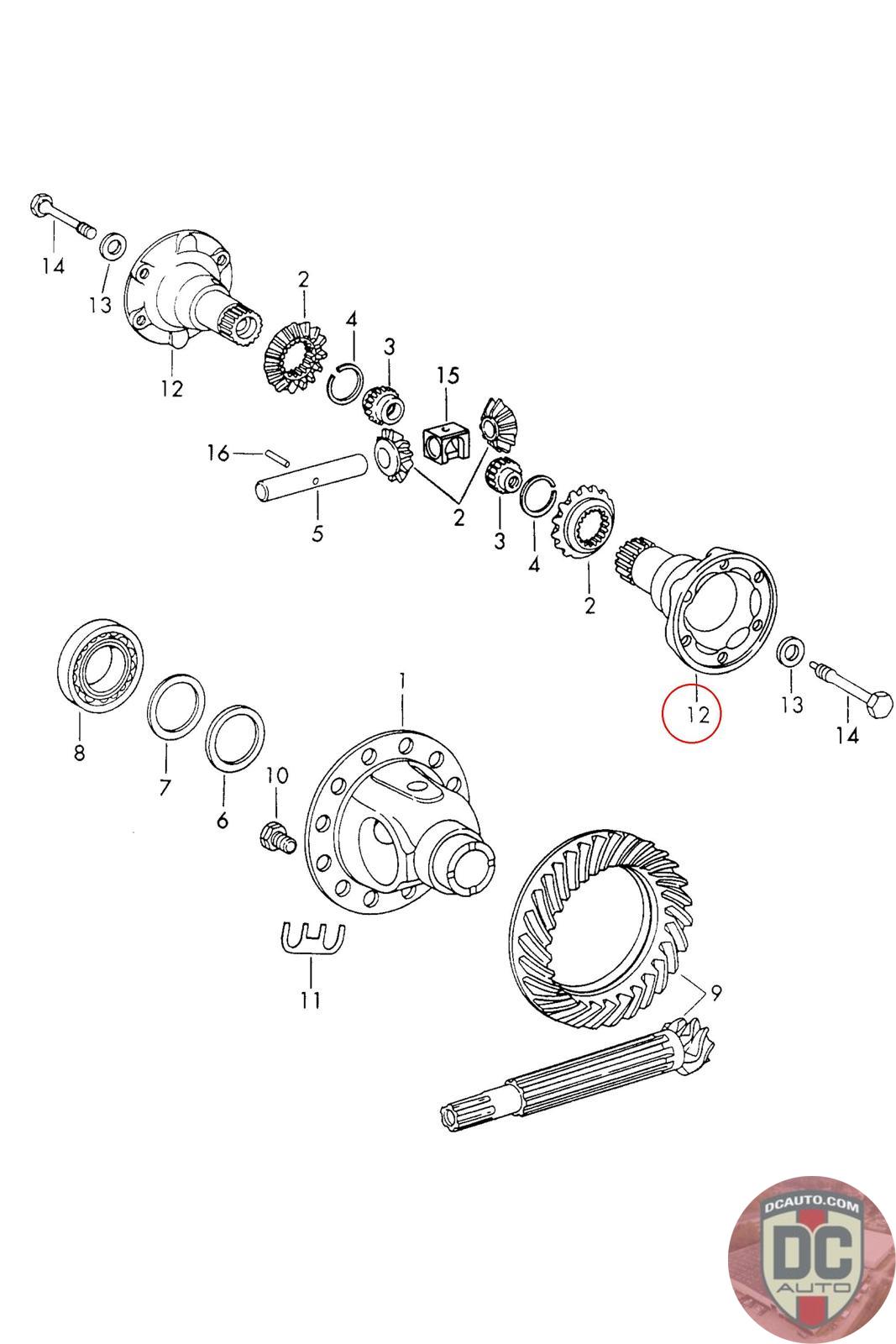 14
13
12
2
4
3
15
16
5
2
3
4
2
12
13
14
8
7
6
10
1
11
9
DCAUTO.COM
DC
AUTO