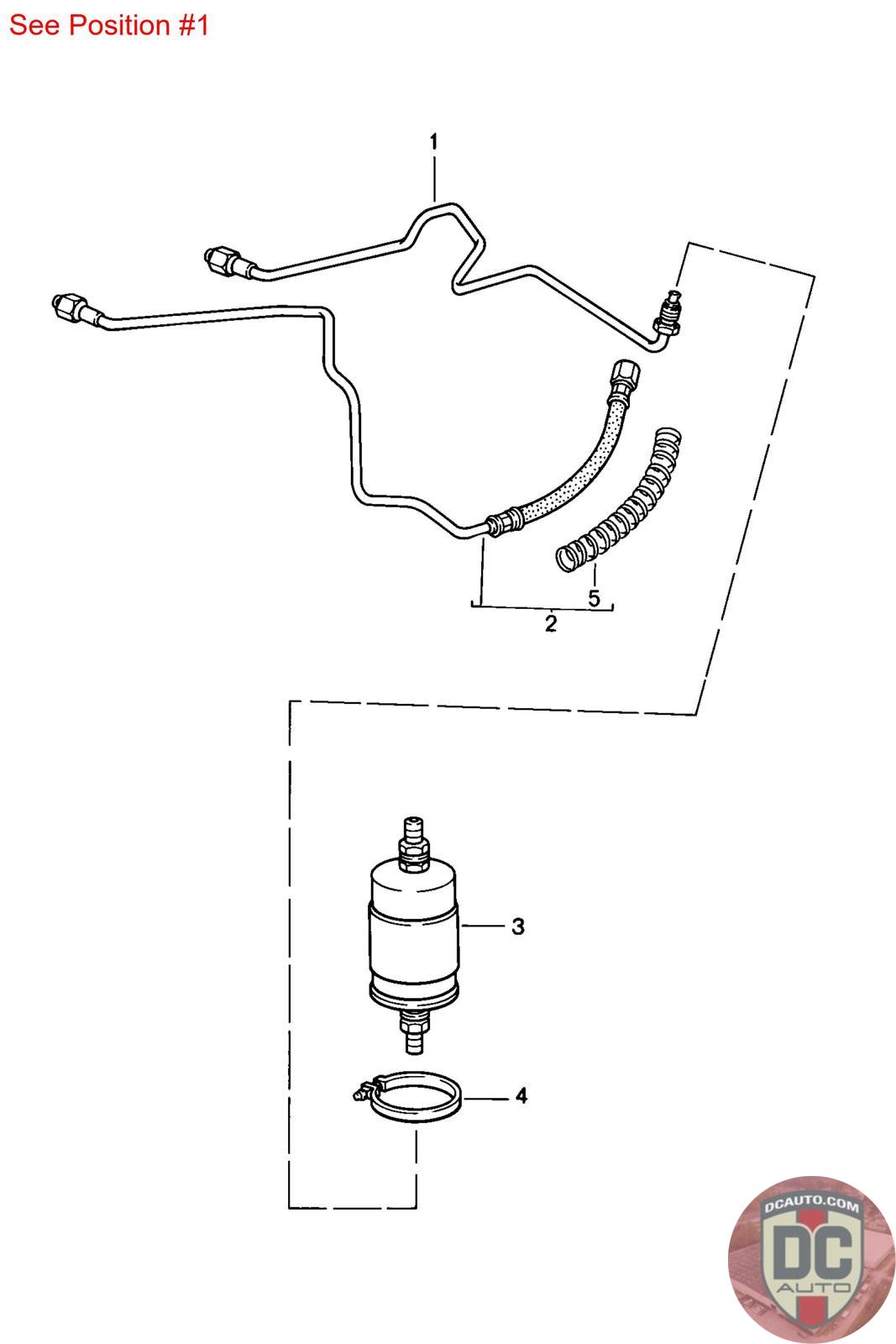 See Position #1

1

5

2

3

4

DCAUTO.COM
DC
AUTO