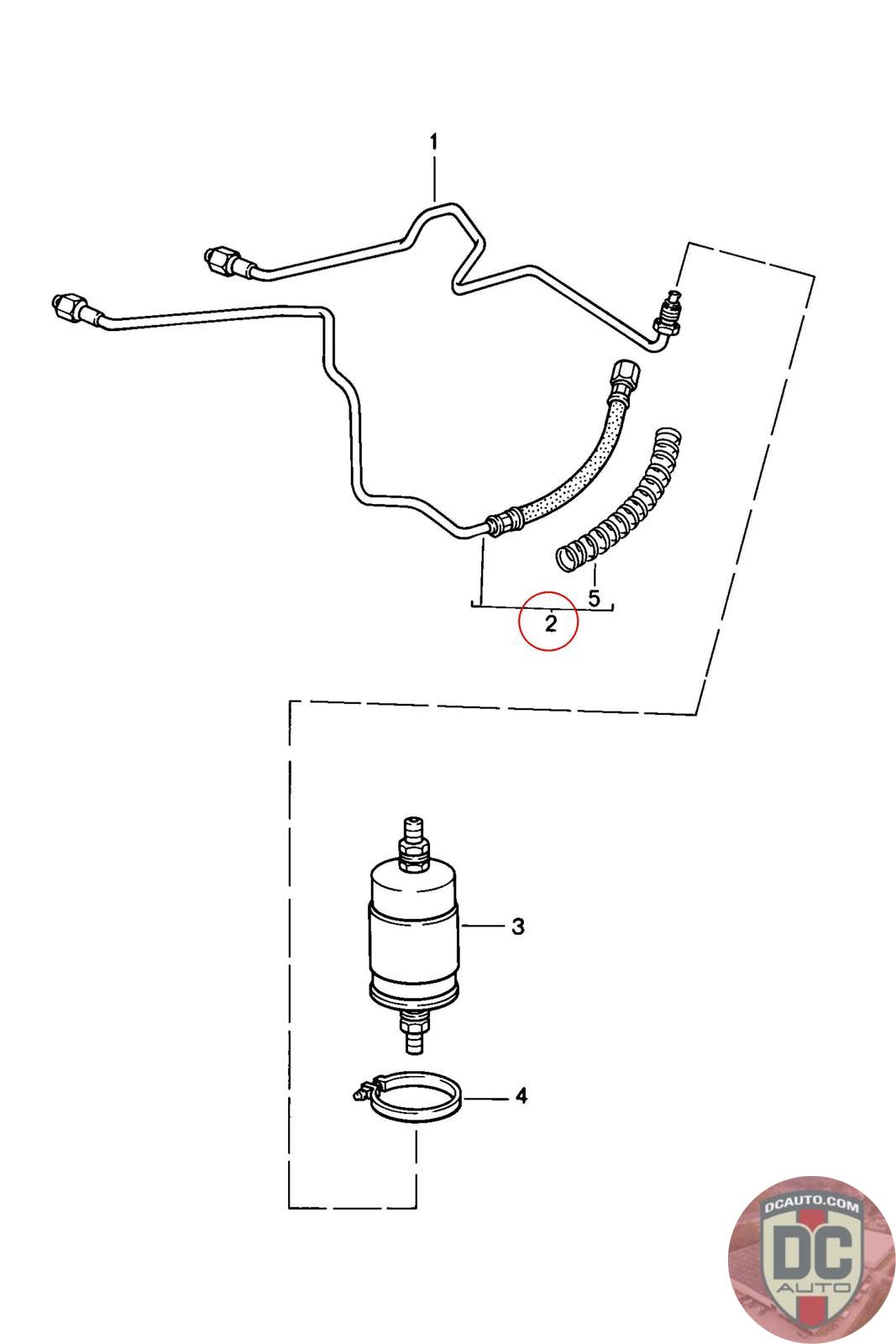 1

5

2

3

4

DCAUTO.COM
DC
AUTO