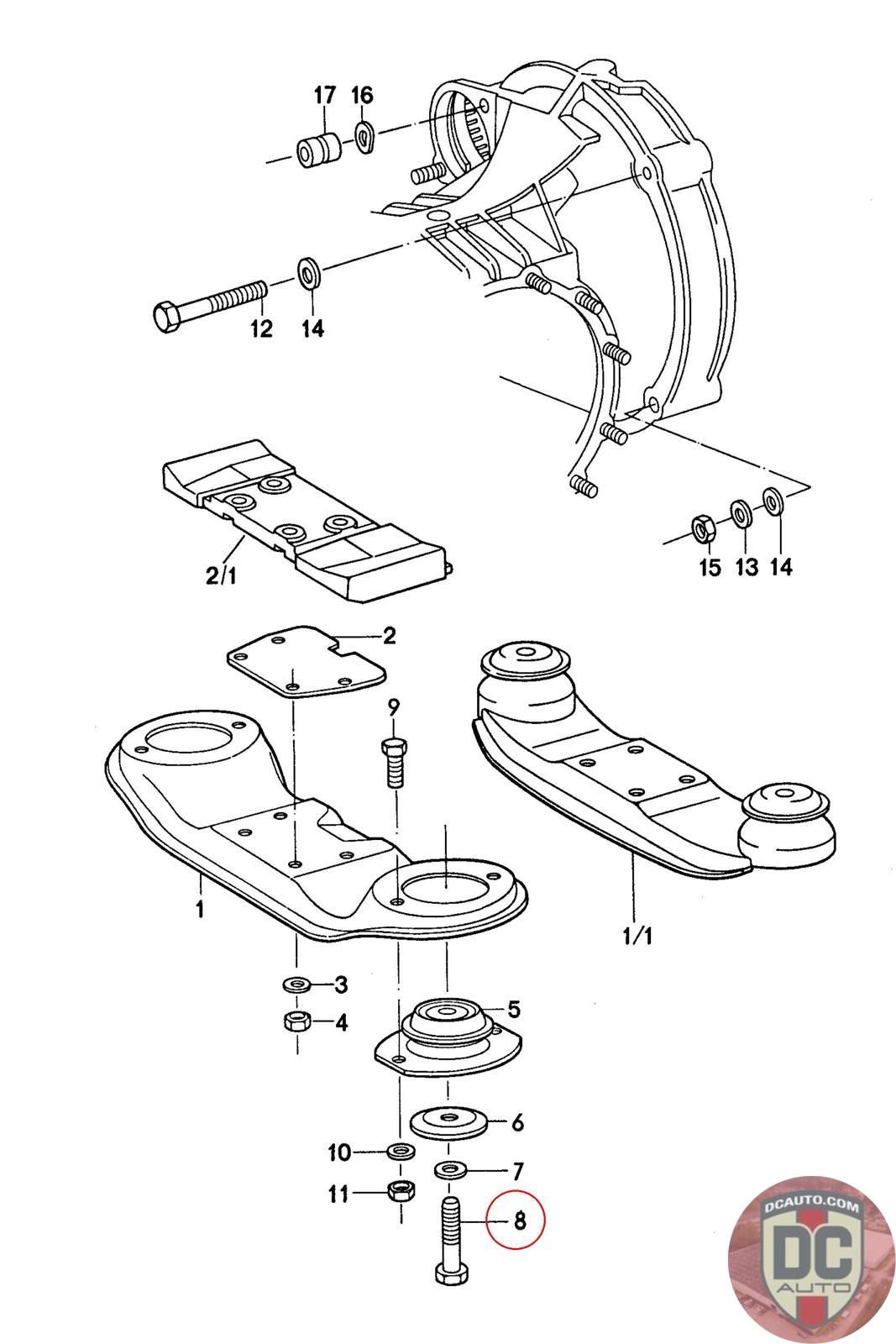 17
16
12
14
2/1
15
13
14
2
9
1
1/1
3
4
5
6
10
7
11
8
DCAUTO.COM
DC
AUTO