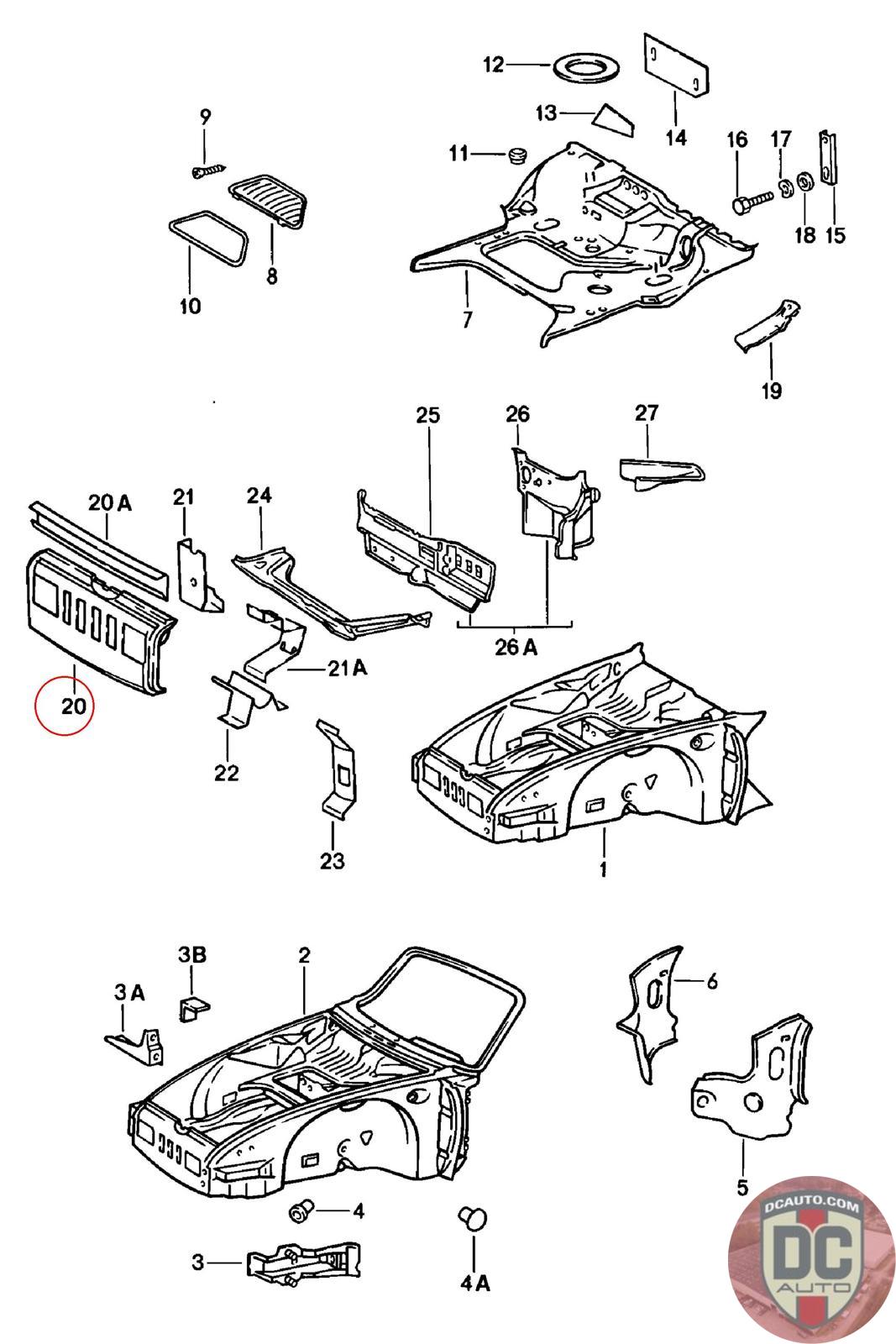 12
13
14
9
11
16
17
18
15
8
10
7
19
25
26
27
20 A
21
24
26 A
21 A
20
22
23
1
3B
2
3 A
6
5
4
3
4 A
DCAUTO.COM
DC
AUTO