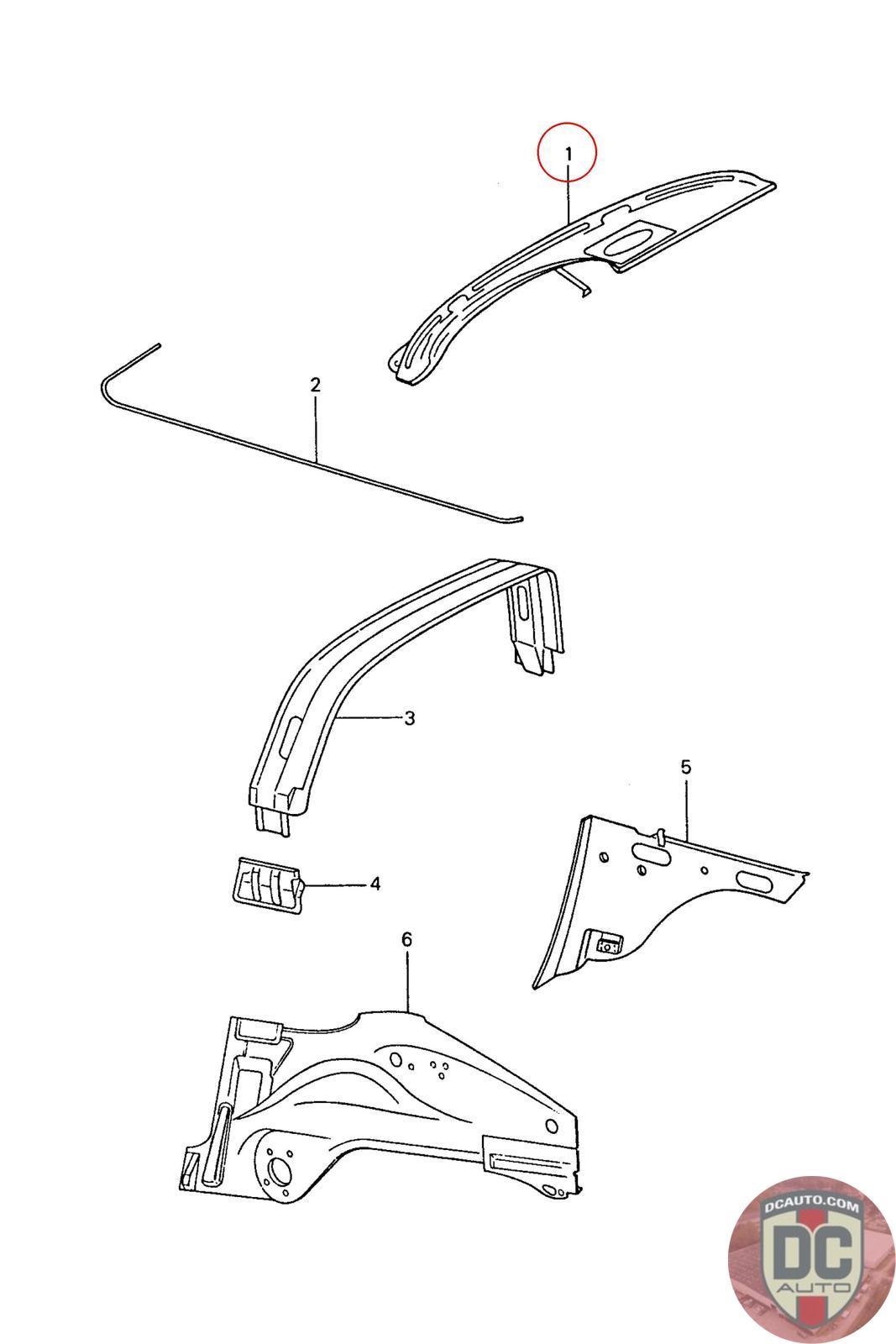 1
2
3
5
4
6
DCAUTO.COM
DC
AUTO