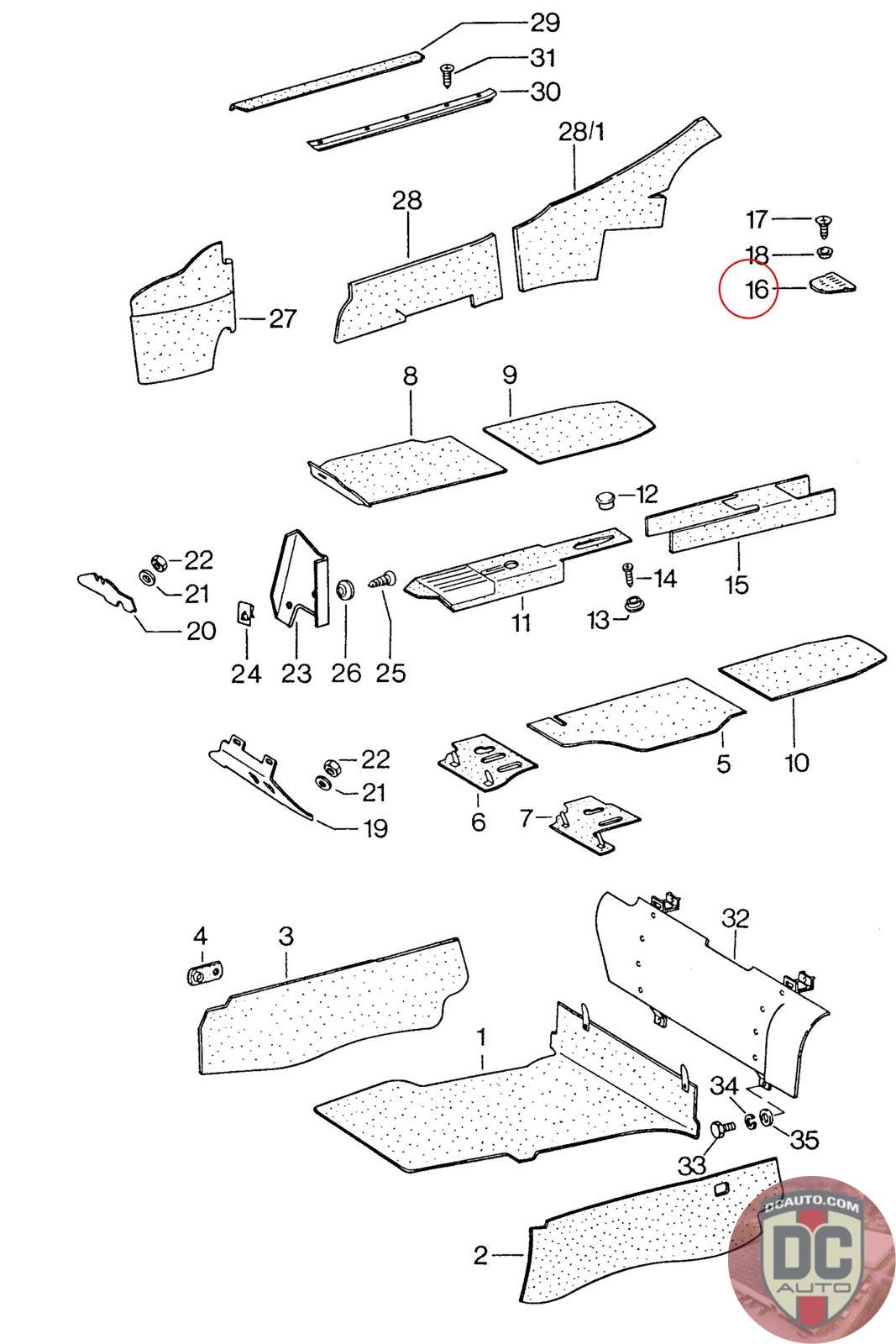 29
31
30
28/1
28
17
18
16
27
8
9
12
22
21
20
24
23
26
25
11
14
13
15
22
21
19
6
7
5
10
4
3
32
1
34
35
33
2
DCAUTO.COM
DC
AUTO