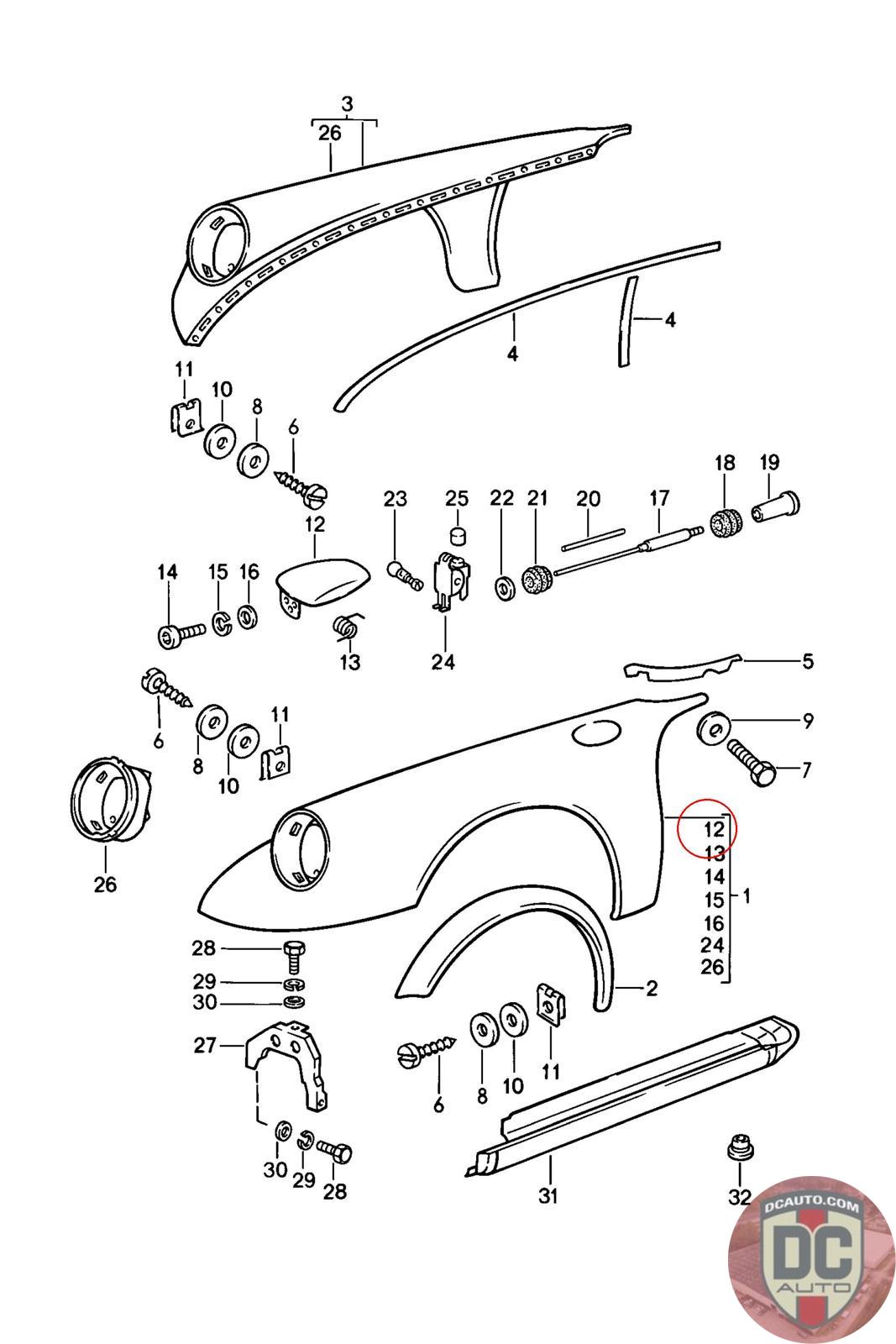 3
26
4
4
11
10
8
6
12
23
25
22
21
20
17
18
19
14
15
16
13
24
5
6
8
10
11
9
7
26
12
13
14
15
16
24
26
1
28
29
30
2
27
6
8
10
11
30
29
28
31
32
DCAUTO.COM
DC
AUTO