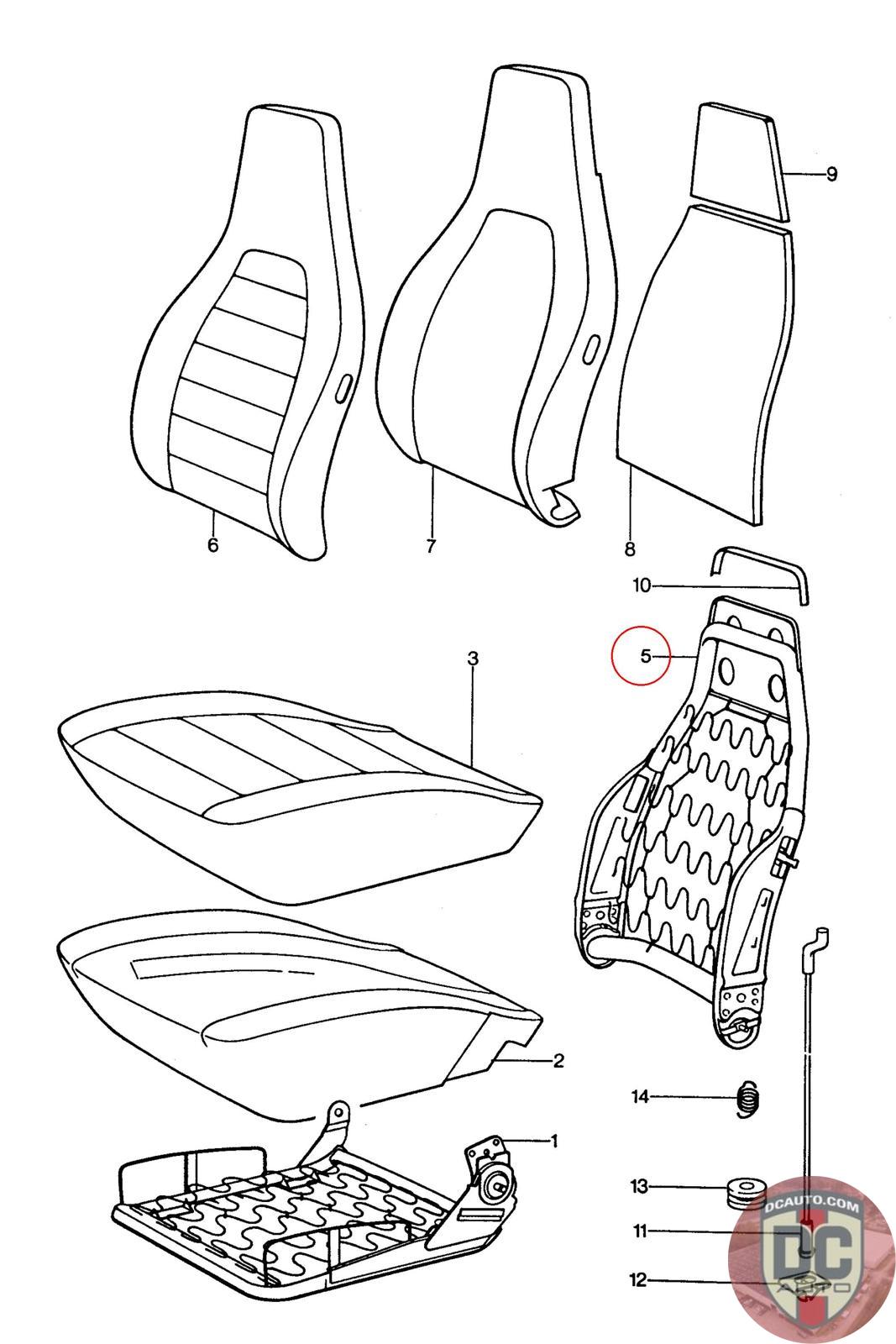 9
6
7
8
10
5
3
2
14
1
13
11
12
DCAUTO.COM
DC
AUTO