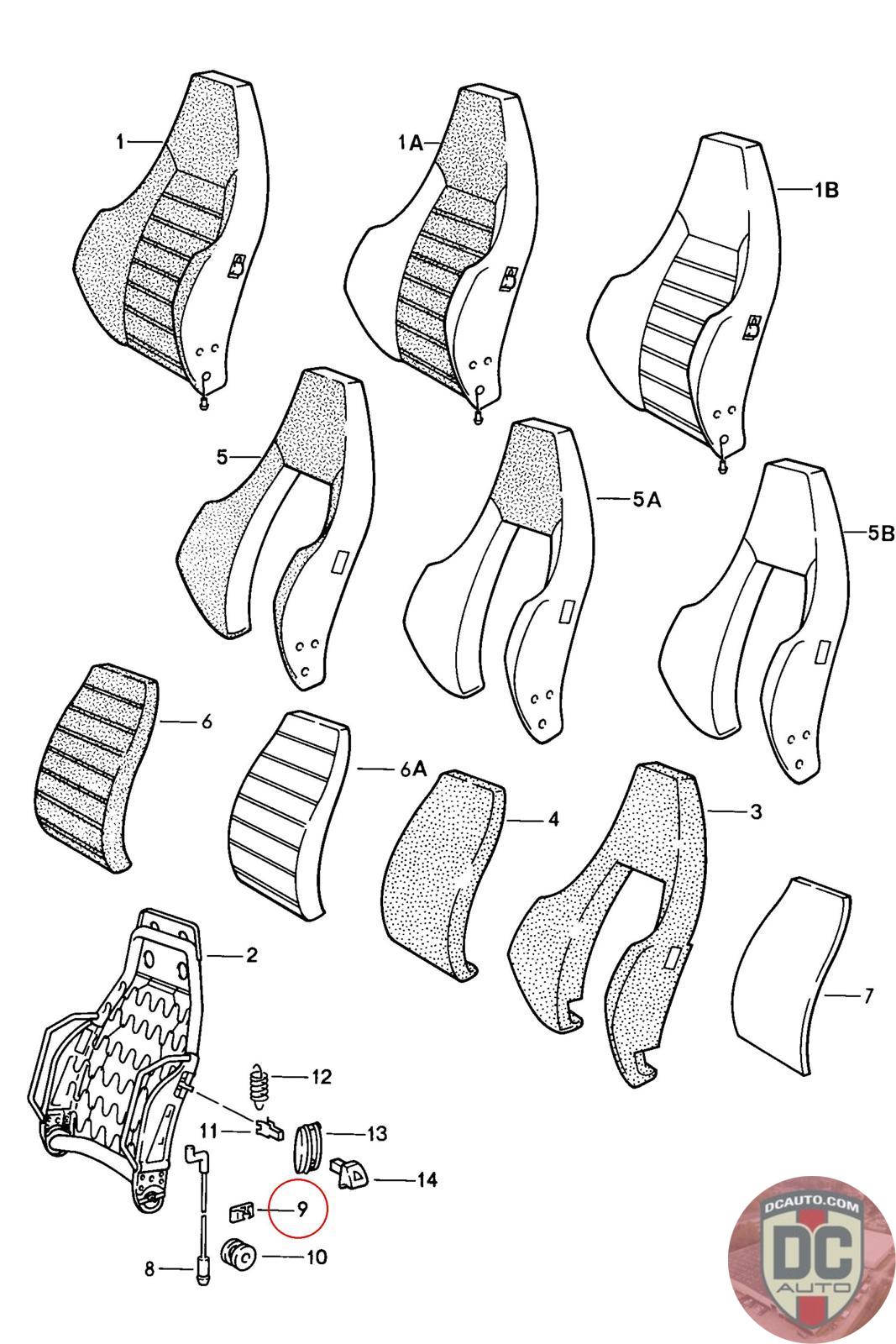 1
1A
1B
5
5A
5B
6
6A
4
3
2
7
12
11
13
14
9
8
10
DCAUTO.COM
DC
AUTO