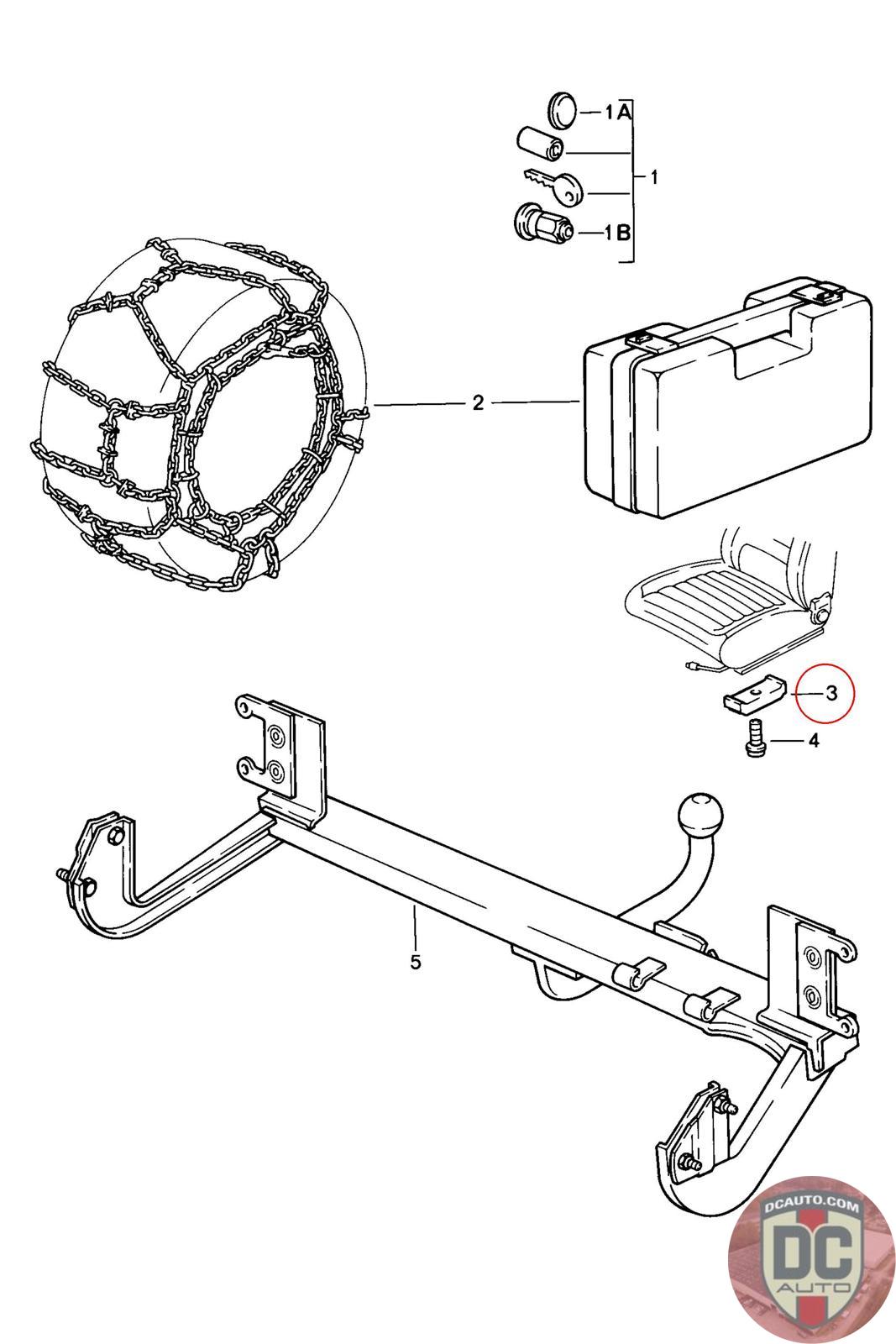 1A
1
1B
2
3
4
5
DCAUTO.COM
DC
AUTO