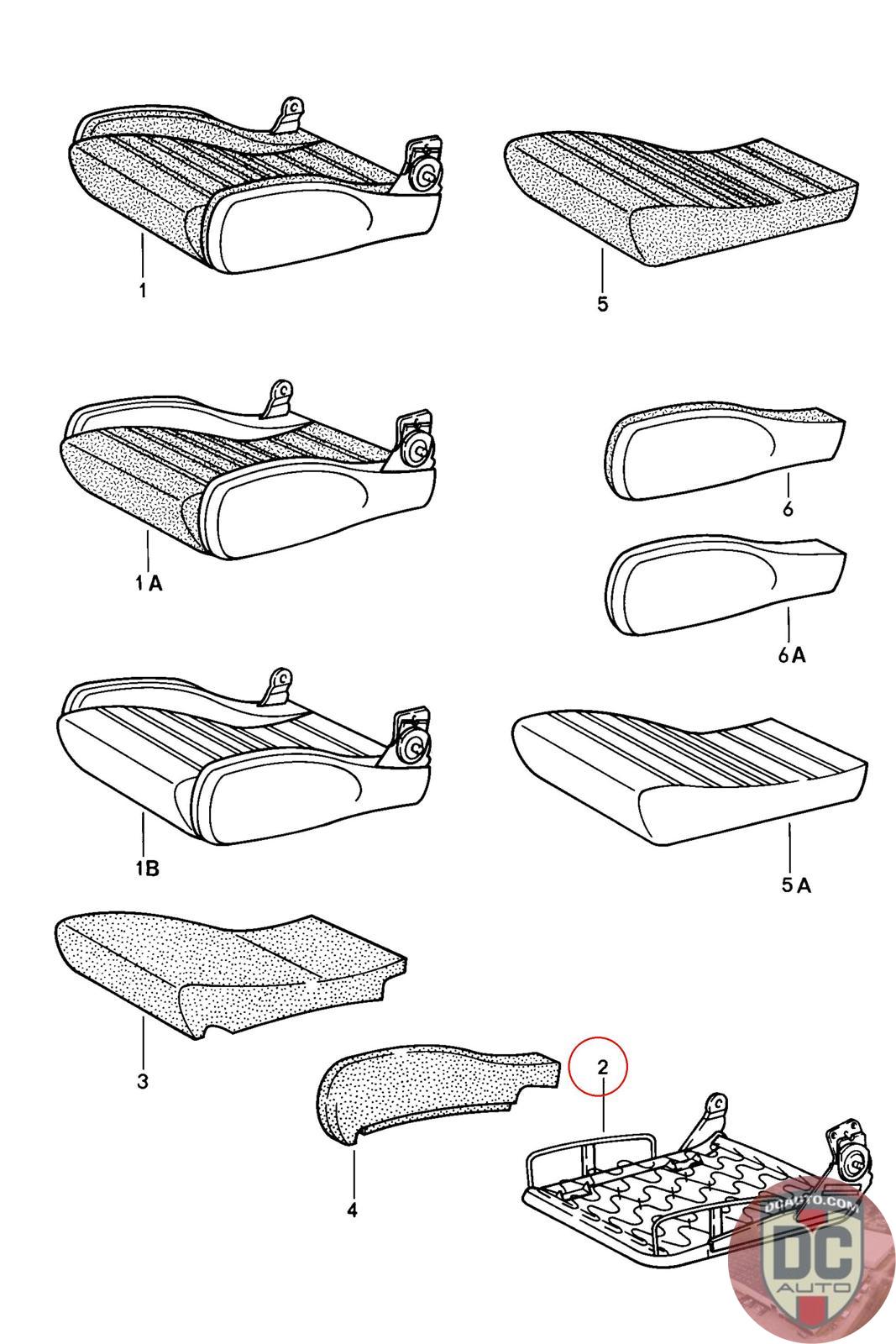 1

5

1 A

6

6 A

1B

5 A

3

2

4

DCAUTO.COM
DC
AUTO