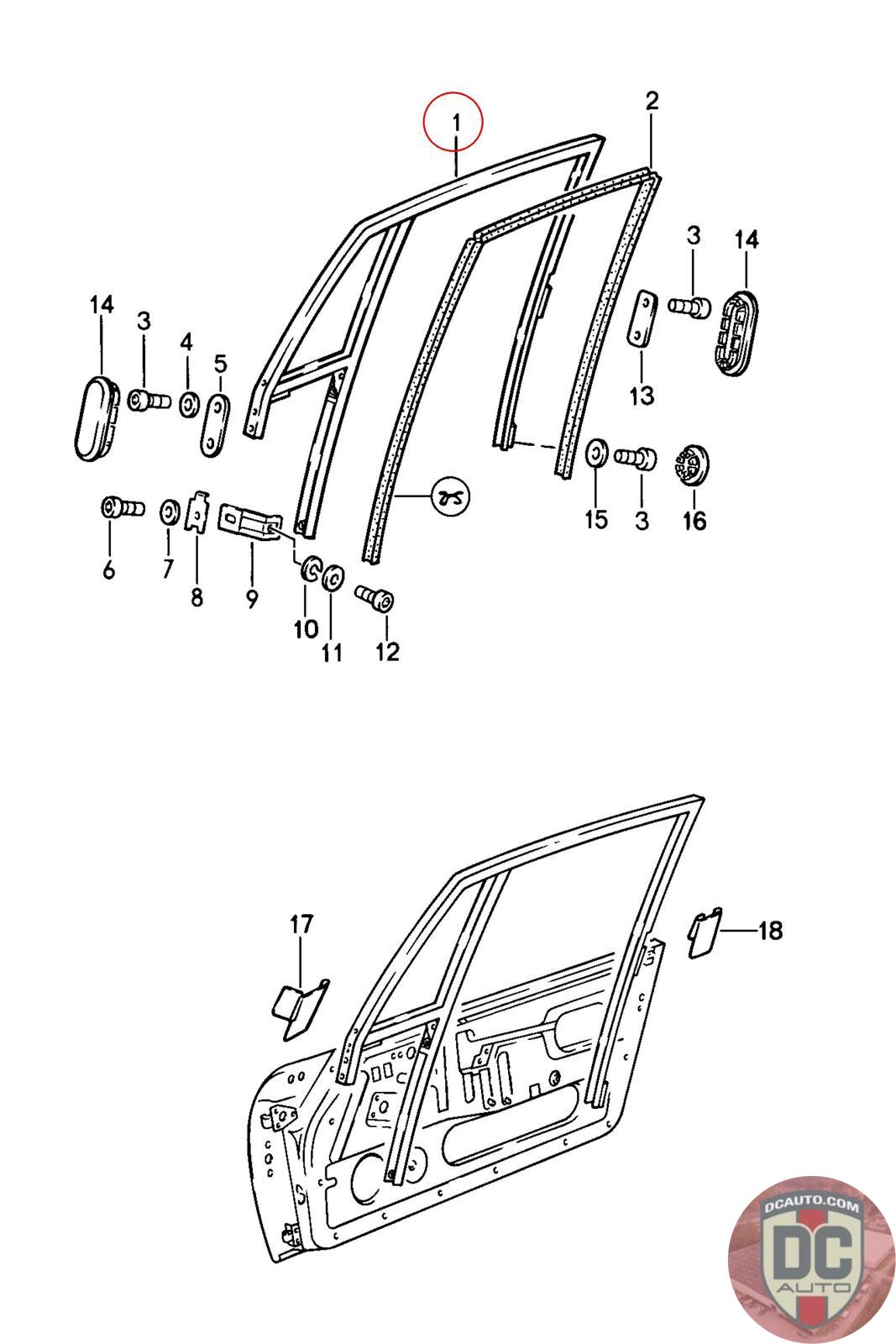 1
2
3
14
14
3
4
5
13
15
3
16
6
7
8
9
10
11
12
17
18
DCAUTO.COM
DC
AUTO