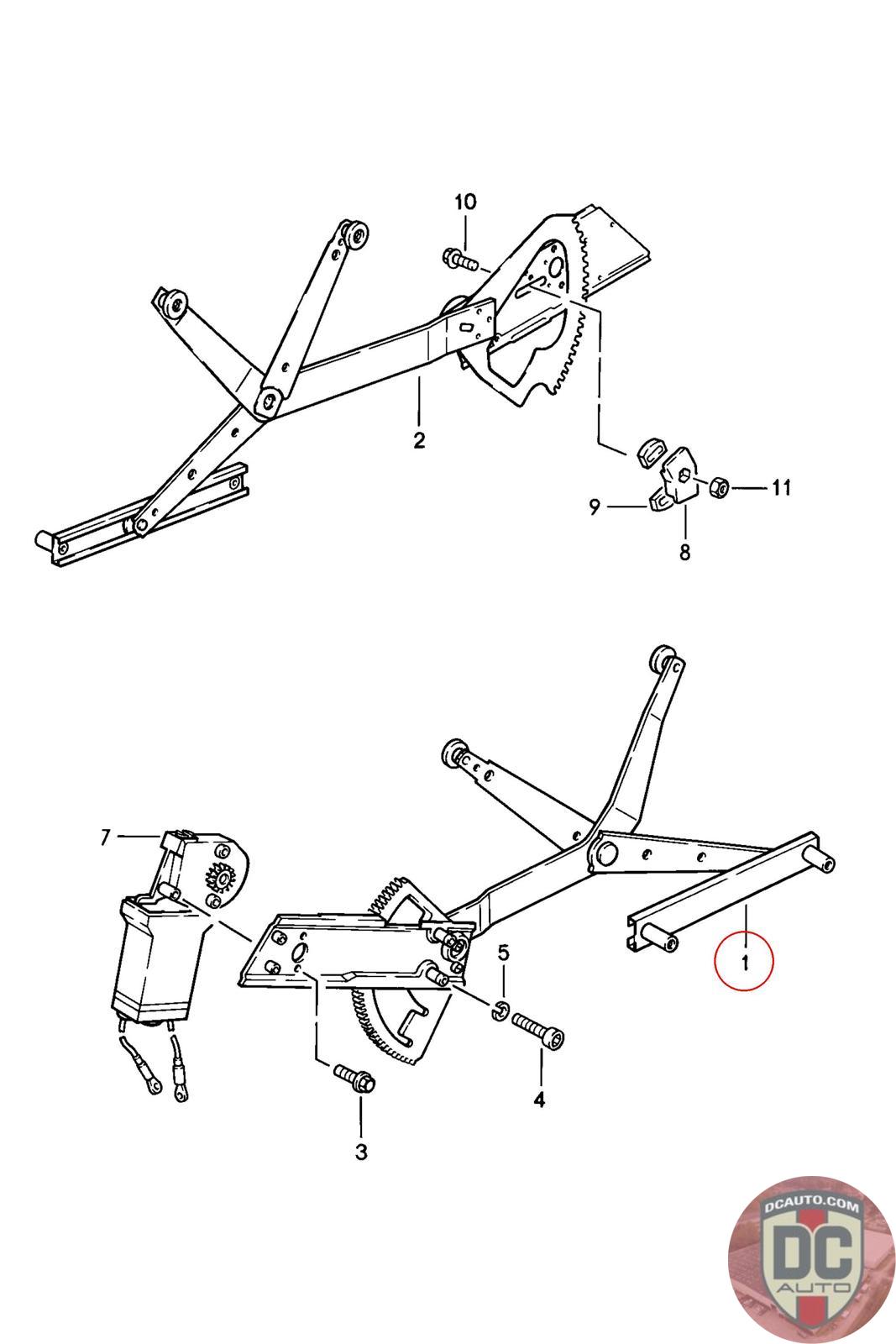 10

2

9

11

8

7

5

1

4

3

DCAUTO.COM
DC
AUTO