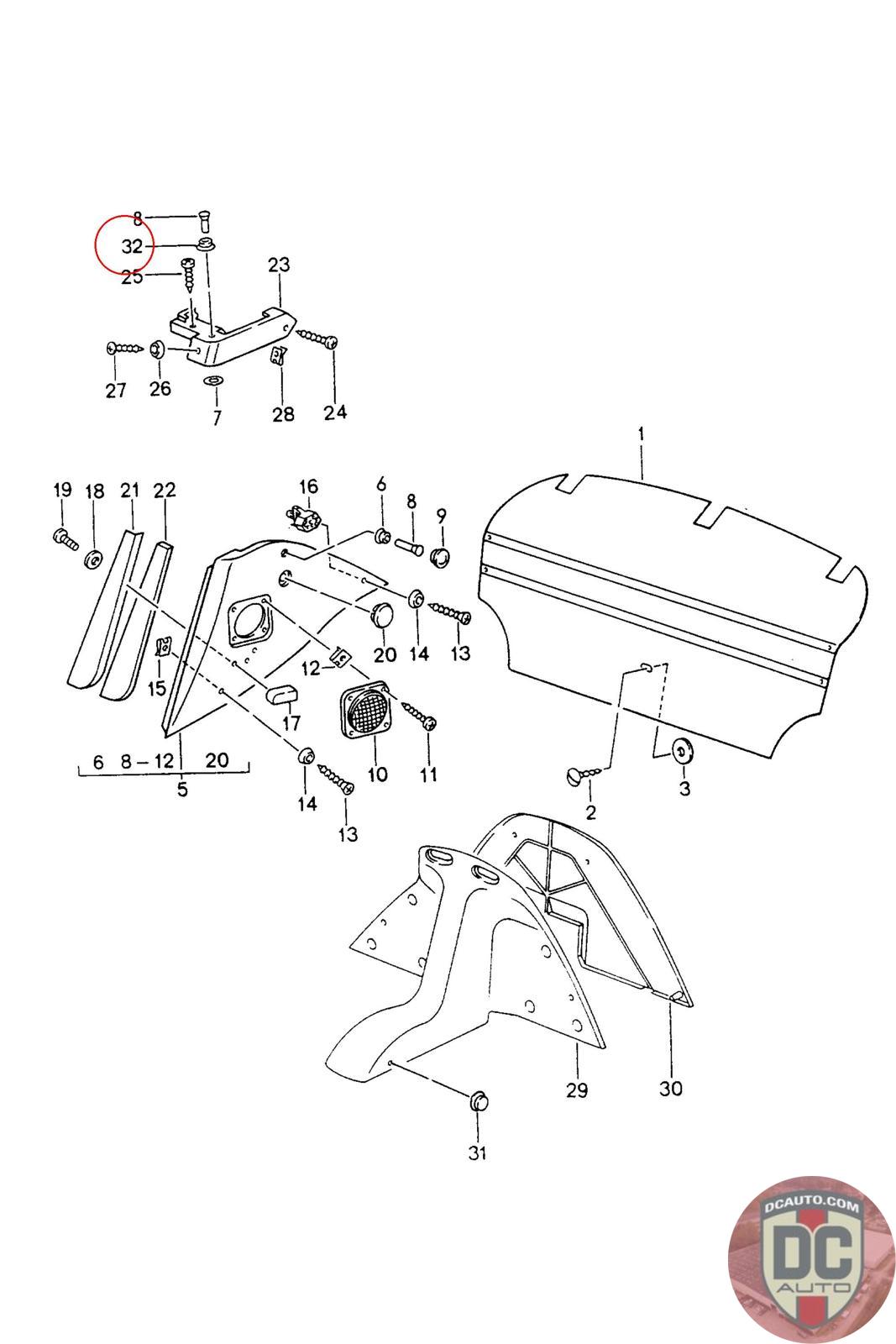 8
32
25
23
27
26
7
28
24
1
19
18
21
22
16
6
8
9
20
14
13
12
15
17
10
11
6 8 – 12 20
5
14
13
2
3
29
30
31
DCAUTO.COM
DC
AUTO