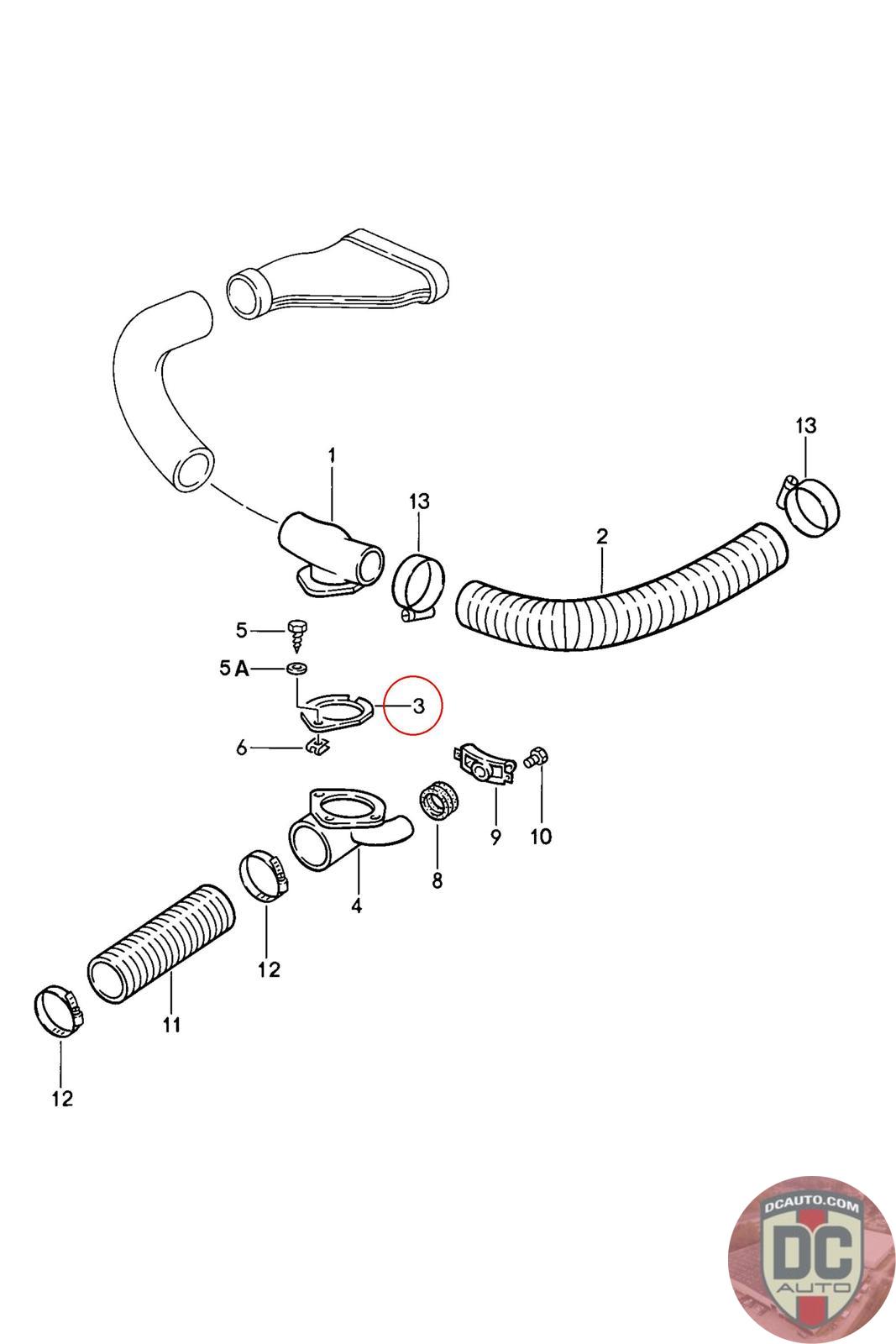 13
1
13
2
5
5 A
3
6
9
10
8
4
12
11
12
DCAUTO.COM
DC
AUTO