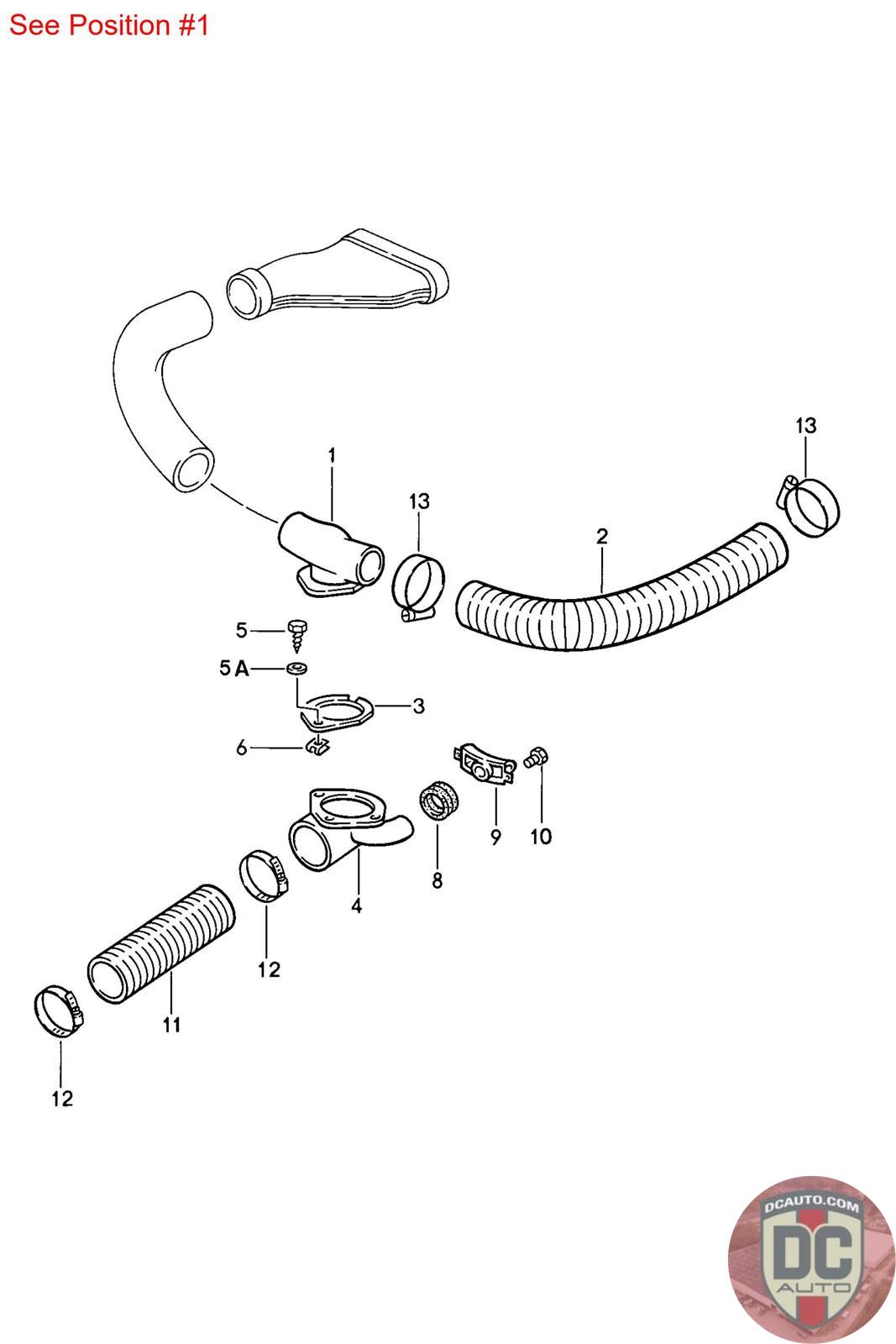 See Position #1

13
1
13
2
5
5 A
3
6
9
10
8
4
12
11
12

DCAUTO.COM
DC
AUTO