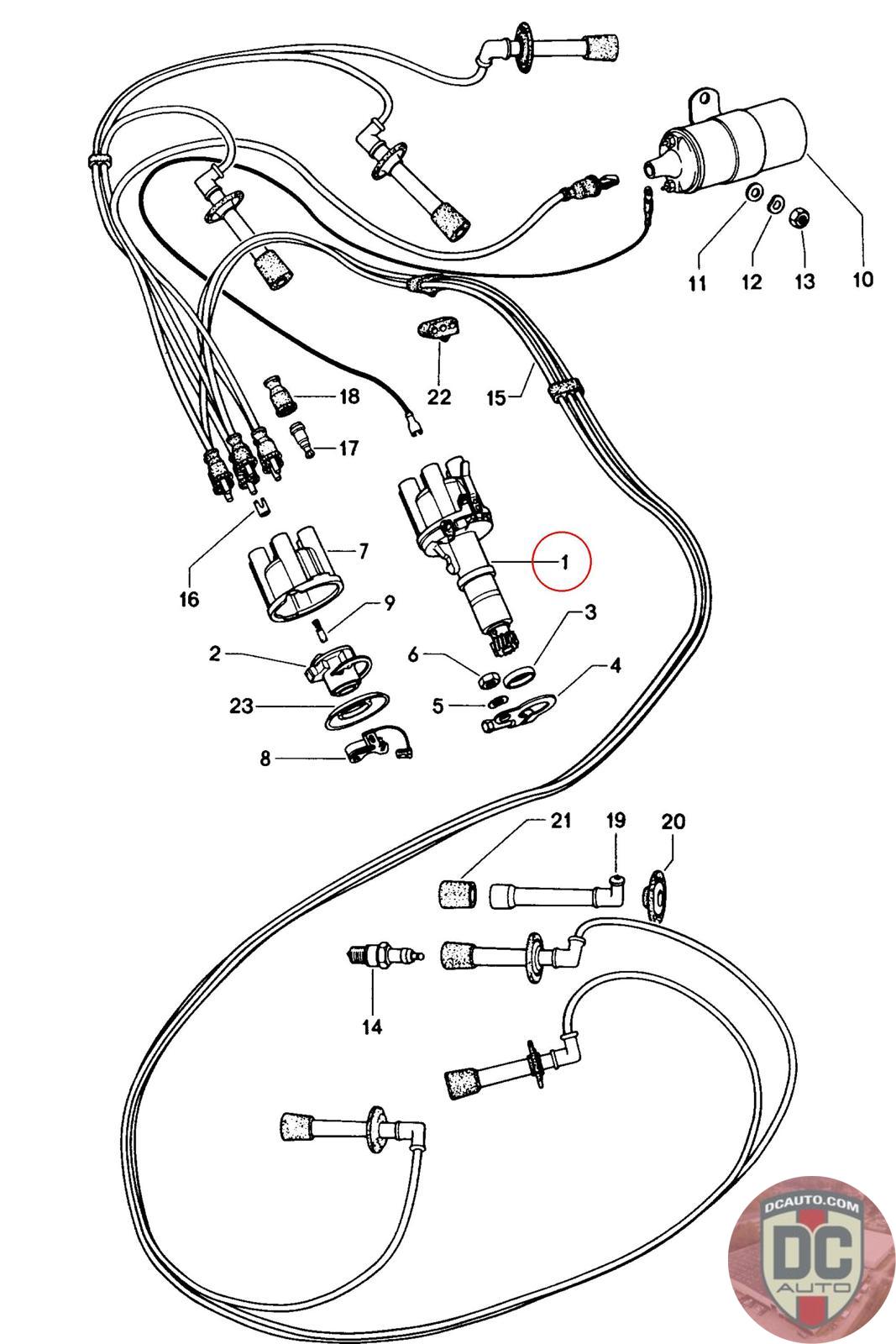 11
12
13
10
22
15
18
17
16
7
1
9
3
2
6
4
23
5
8
21
19
20
14
DCAUTO.COM
DC
AUTO