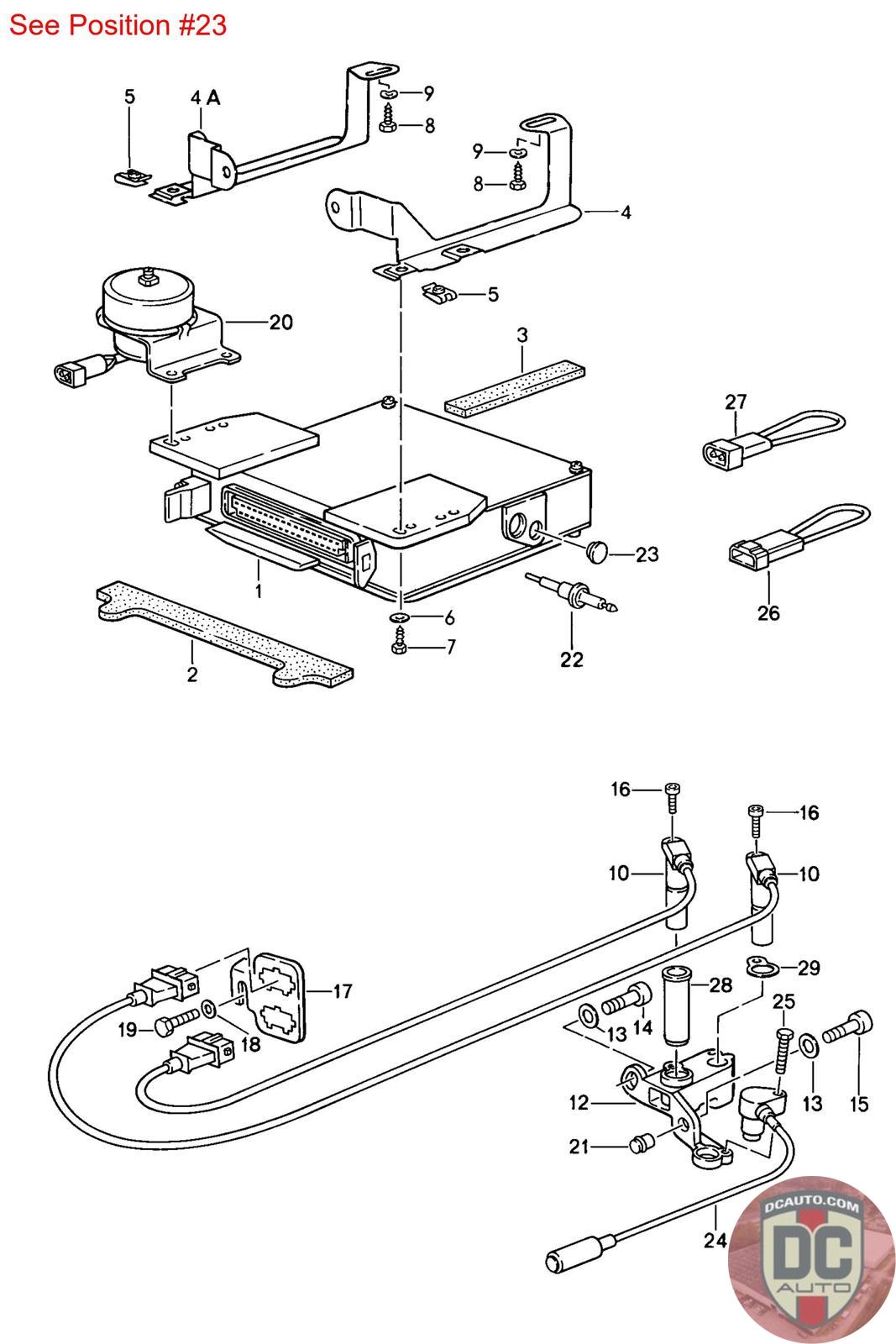 See Position #23

5
4 A
9
8
9
8
4
5
20
3
27
23
1
6
7
22
26
2

16
16
10
10
17
29
28
25
19
18
13
14
13
15
12
21
24

DCAUTO.COM
DC
AUTO