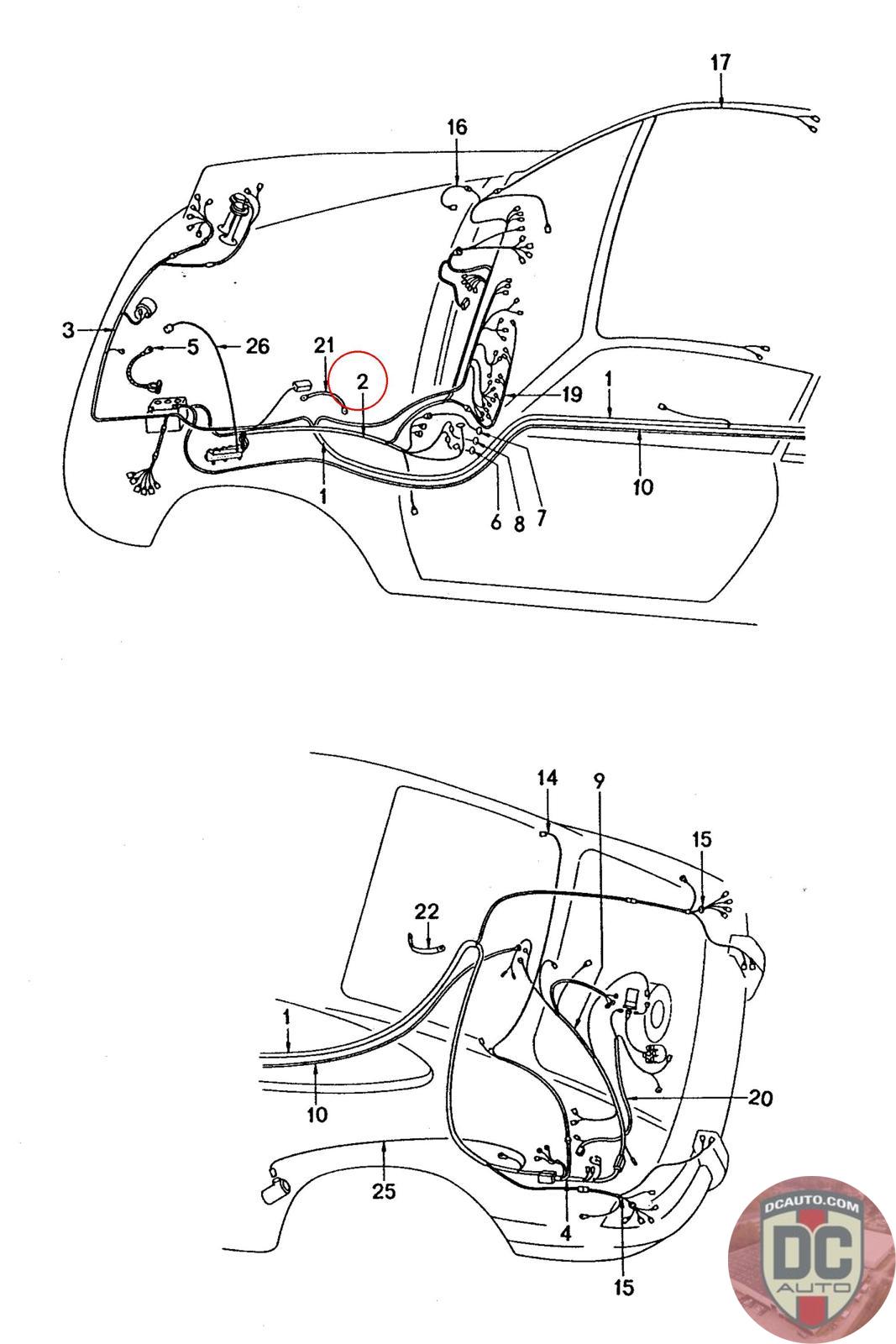 17
16
3
5
26
21
2
19
1
10
1
6
8
7
14
9
15
22
1
10
20
25
4
15
DCAUTO.COM
DC
AUTO