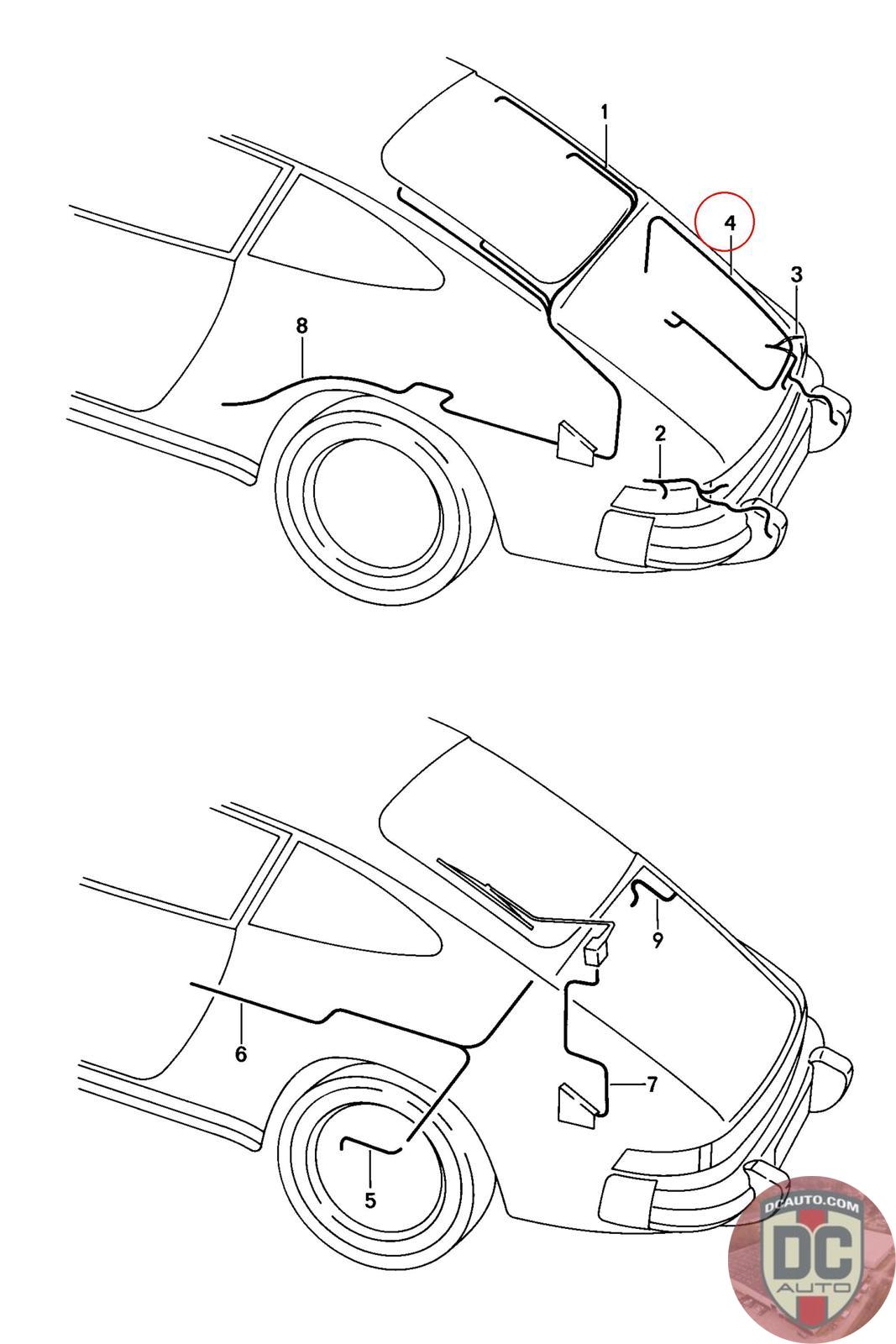 1
4
3
8
2
9
6
7
5
DCAUTO.COM
DC
AUTO