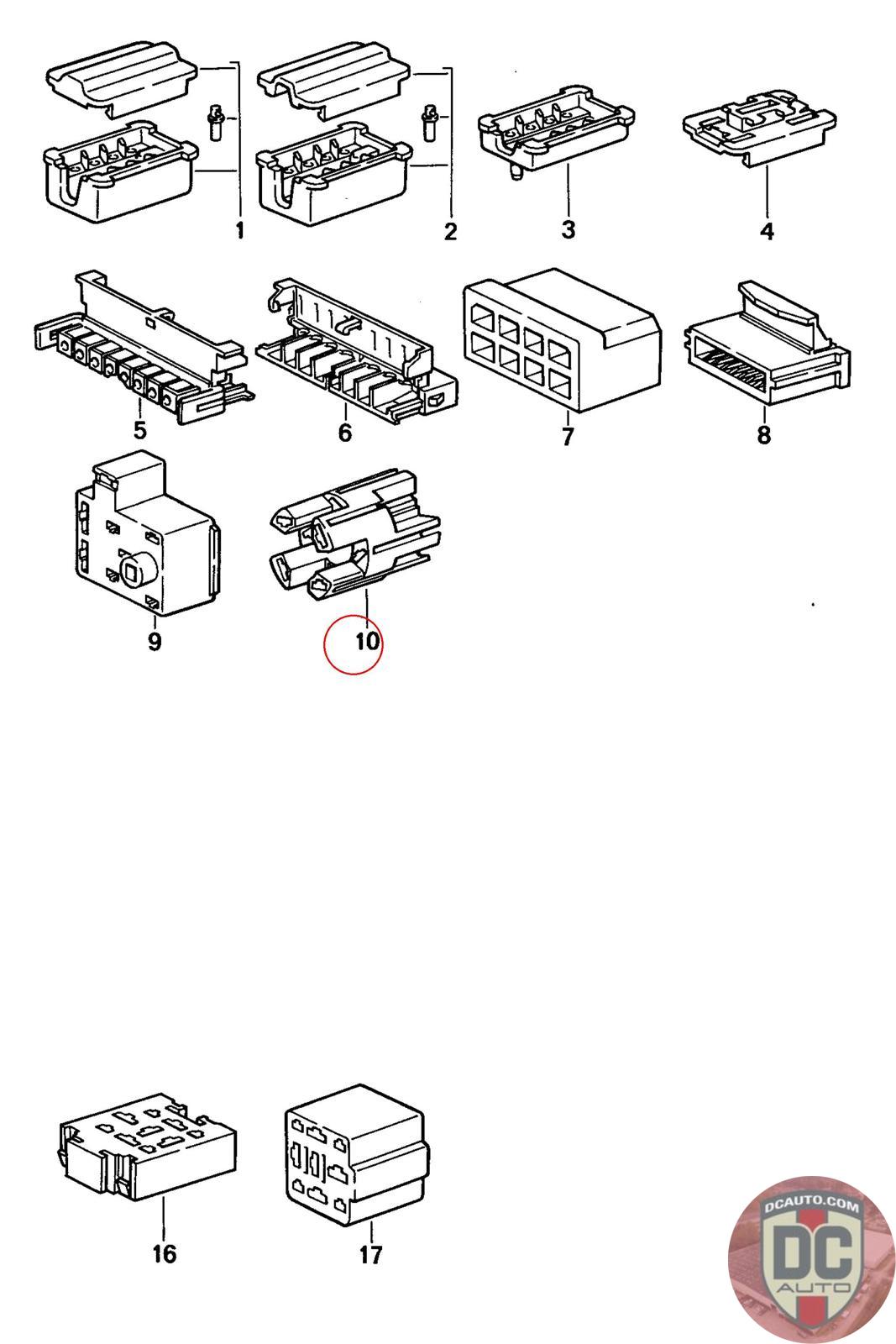 1
2
3
4
5
6
7
8
9
10
16
17
DCAUTO.COM
DC
AUTO