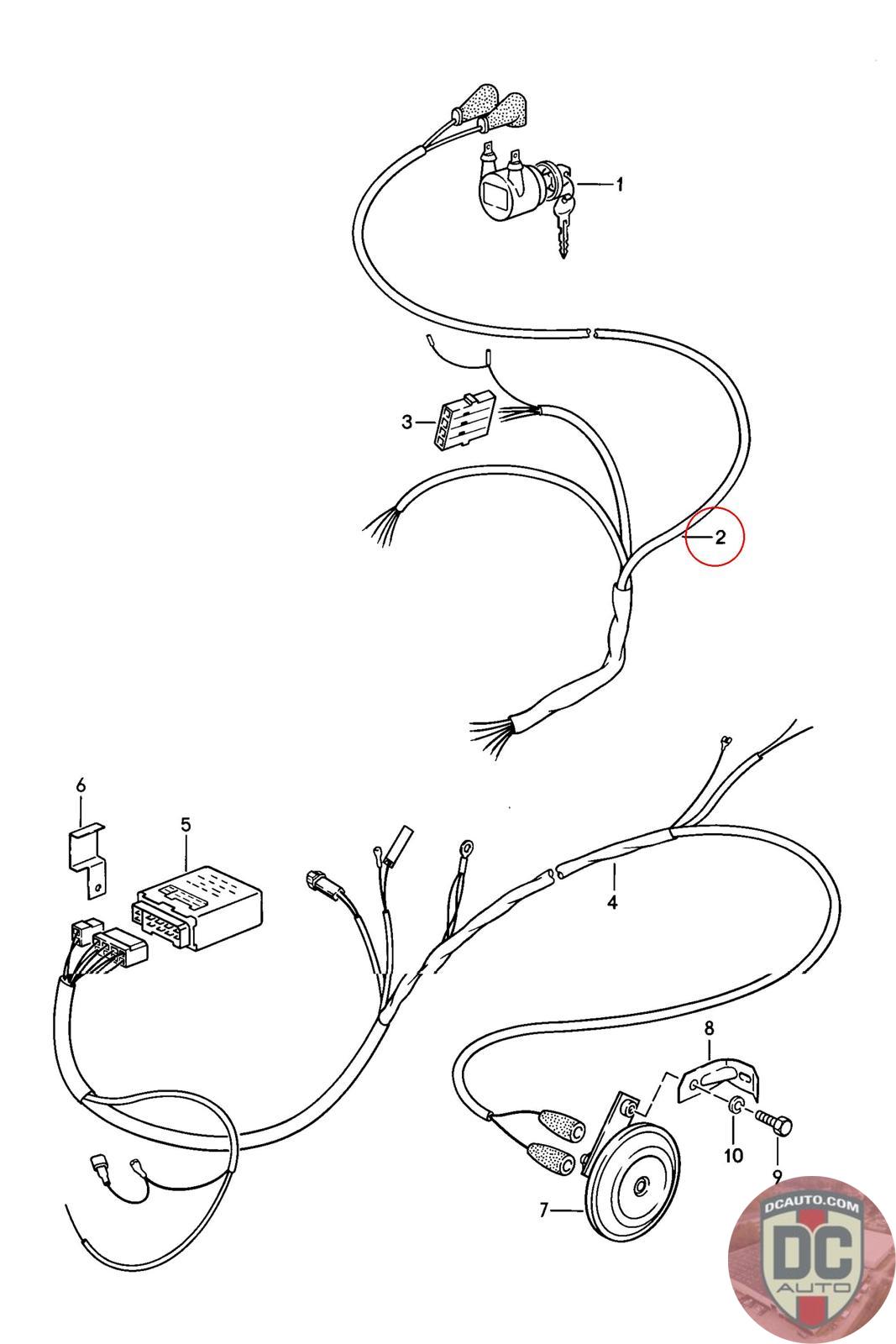 1
3
2
6
5
4
8
10
9
7
DCAUTO.COM
DC
AUTO