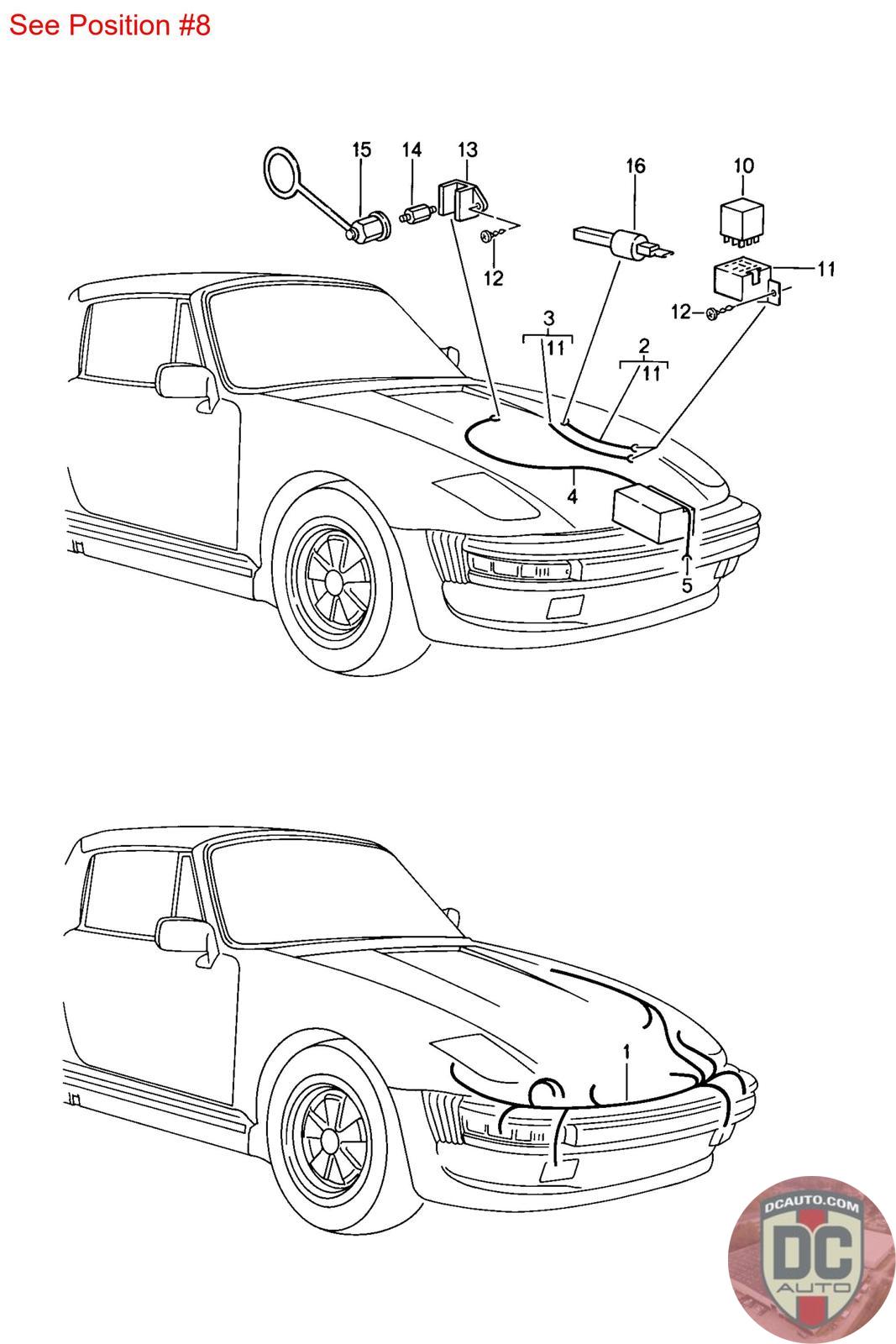 See Position #8

15
14
13
16
10
12
11
12
3
11
2
11
4
5

1

DCAUTO.COM
DC
AUTO