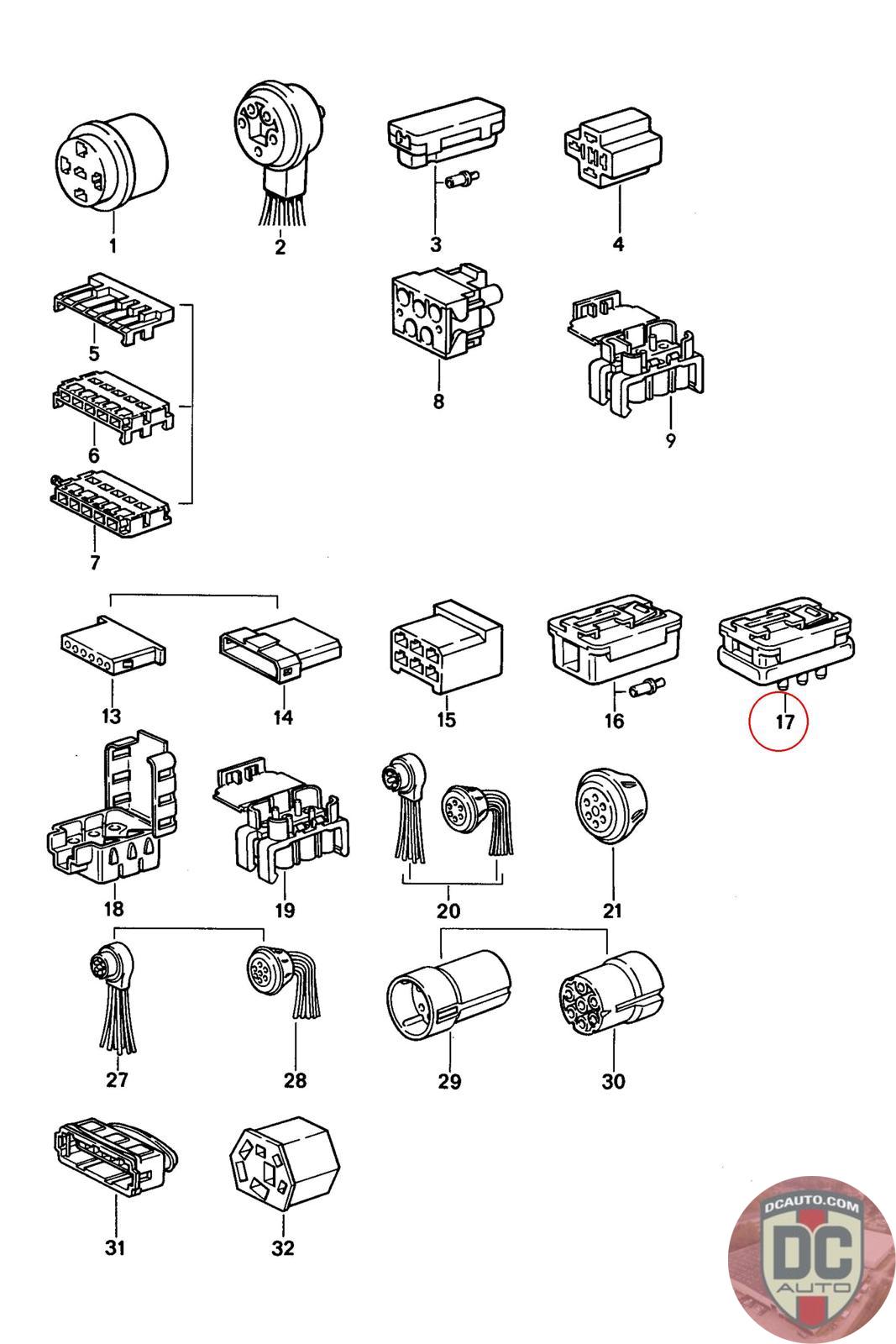 1
2
3
4
5
6
7
8
9
13
14
15
16
17
18
19
20
21
27
28
29
30
31
32
DCAUTO.COM
DC
AUTO