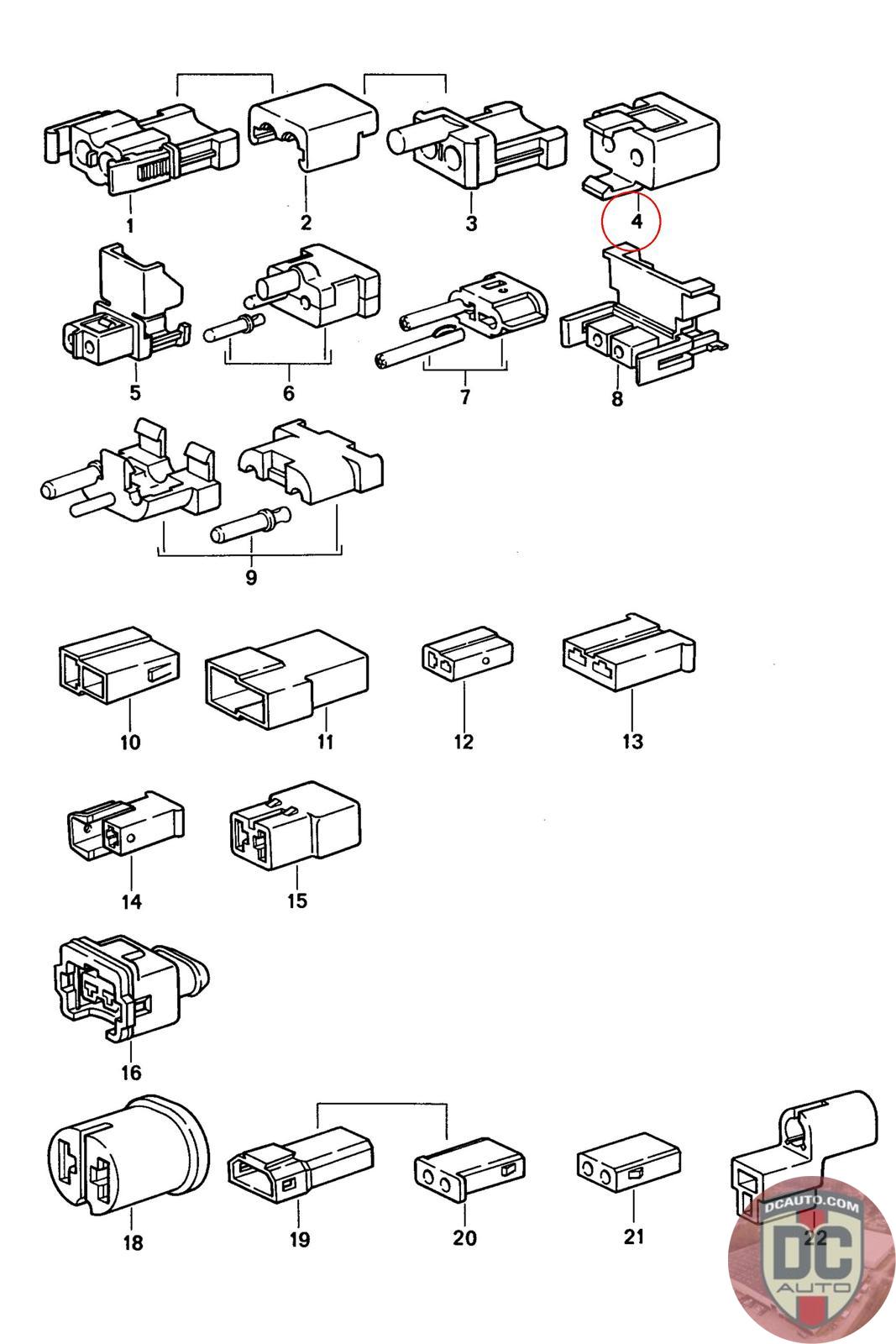 1
2
3
4
5
6
7
8
9
10
11
12
13
14
15
16
18
19
20
21
22
DCAUTO.COM
DC
AUTO