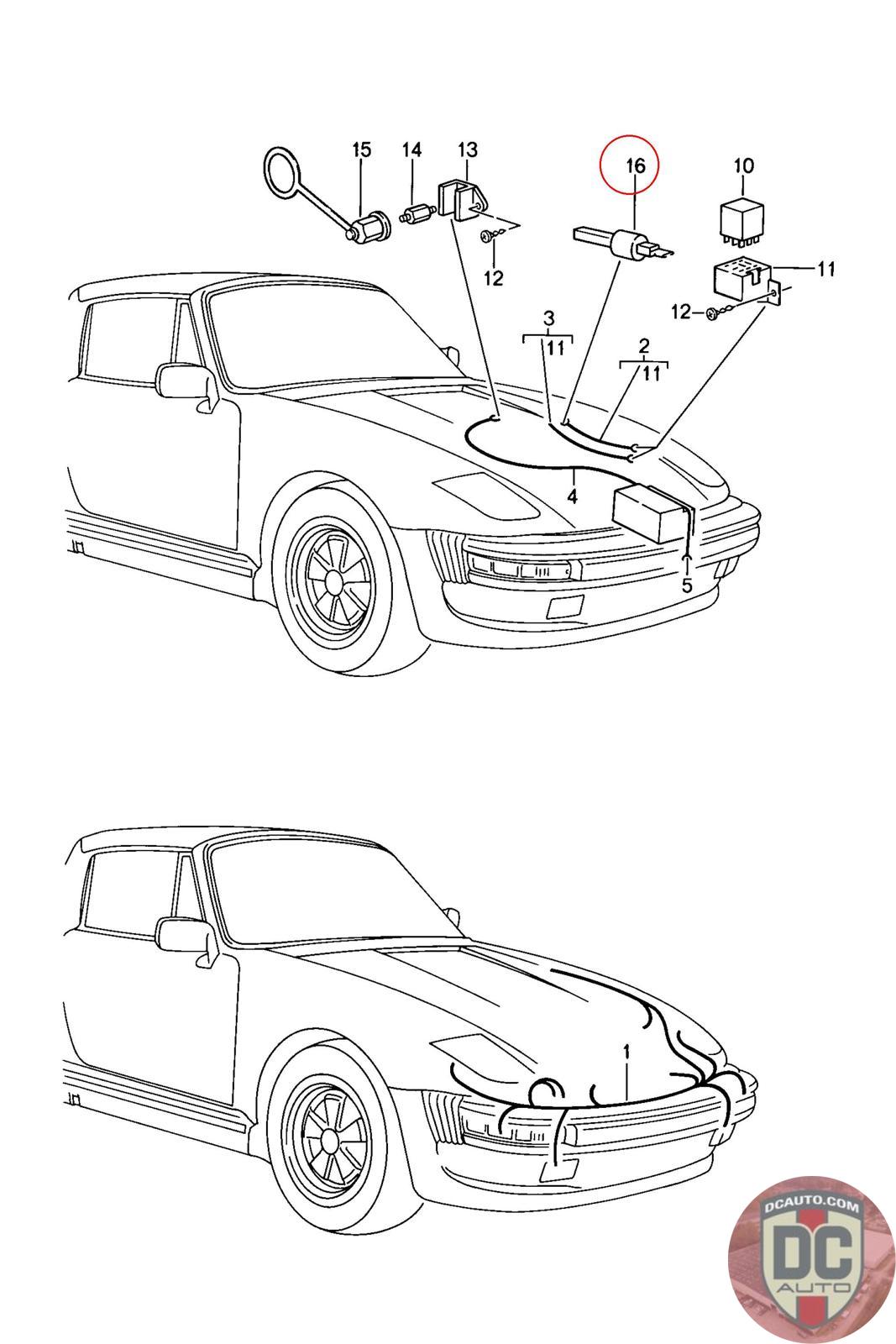 15
14
13
16
10
12
11
12
3
11
2
11
4
5
1
DCAUTO.COM
DC
AUTO