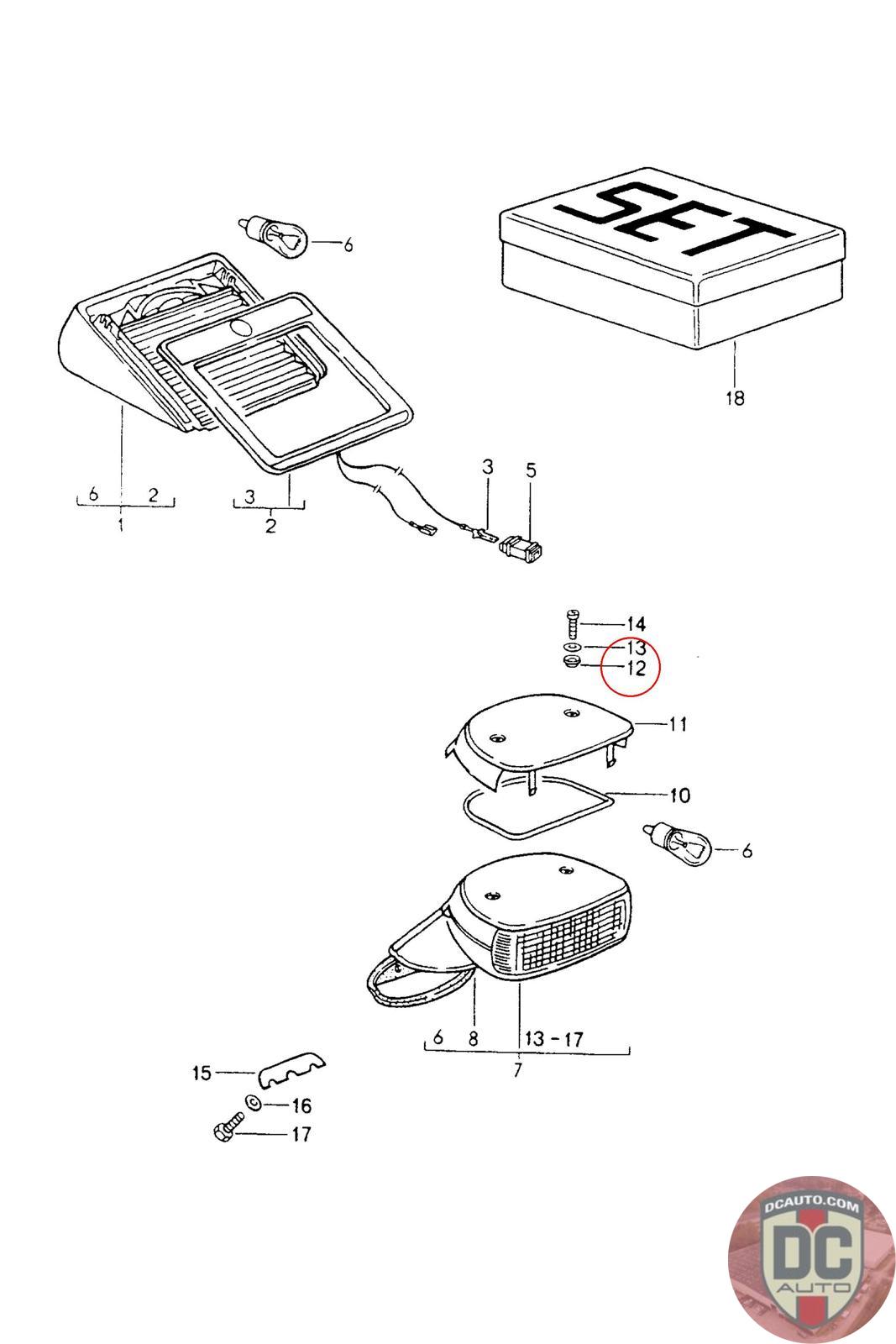 6

SET

18

6 2
1

3
2

3 5

14
13
12

11

10

6

6 8 13 - 17
7

15

16

17

DCAUTO.COM
DC
AUTO