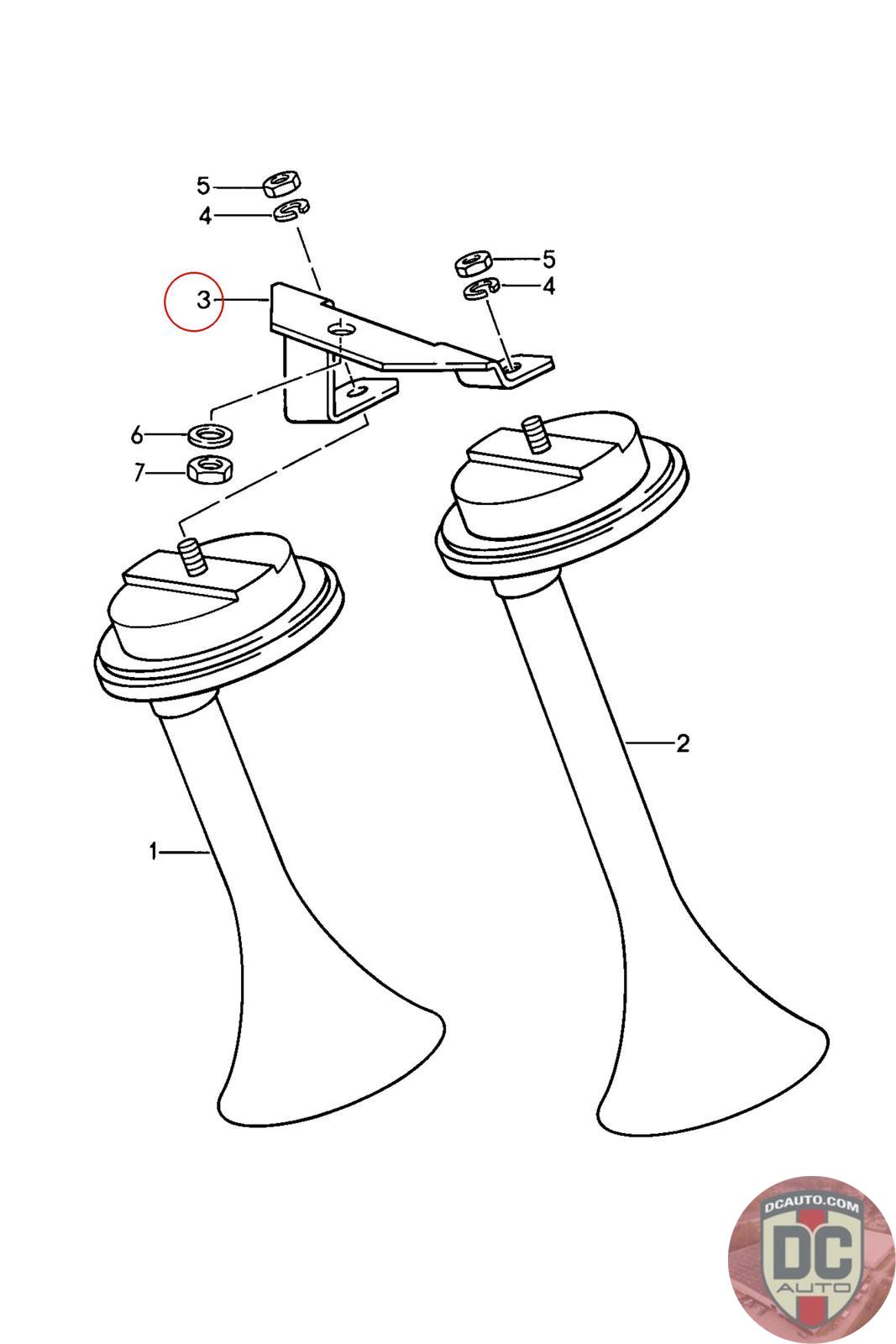 5
4
5
4
3
6
7
2
1
DCAUTO.COM
DC
AUTO