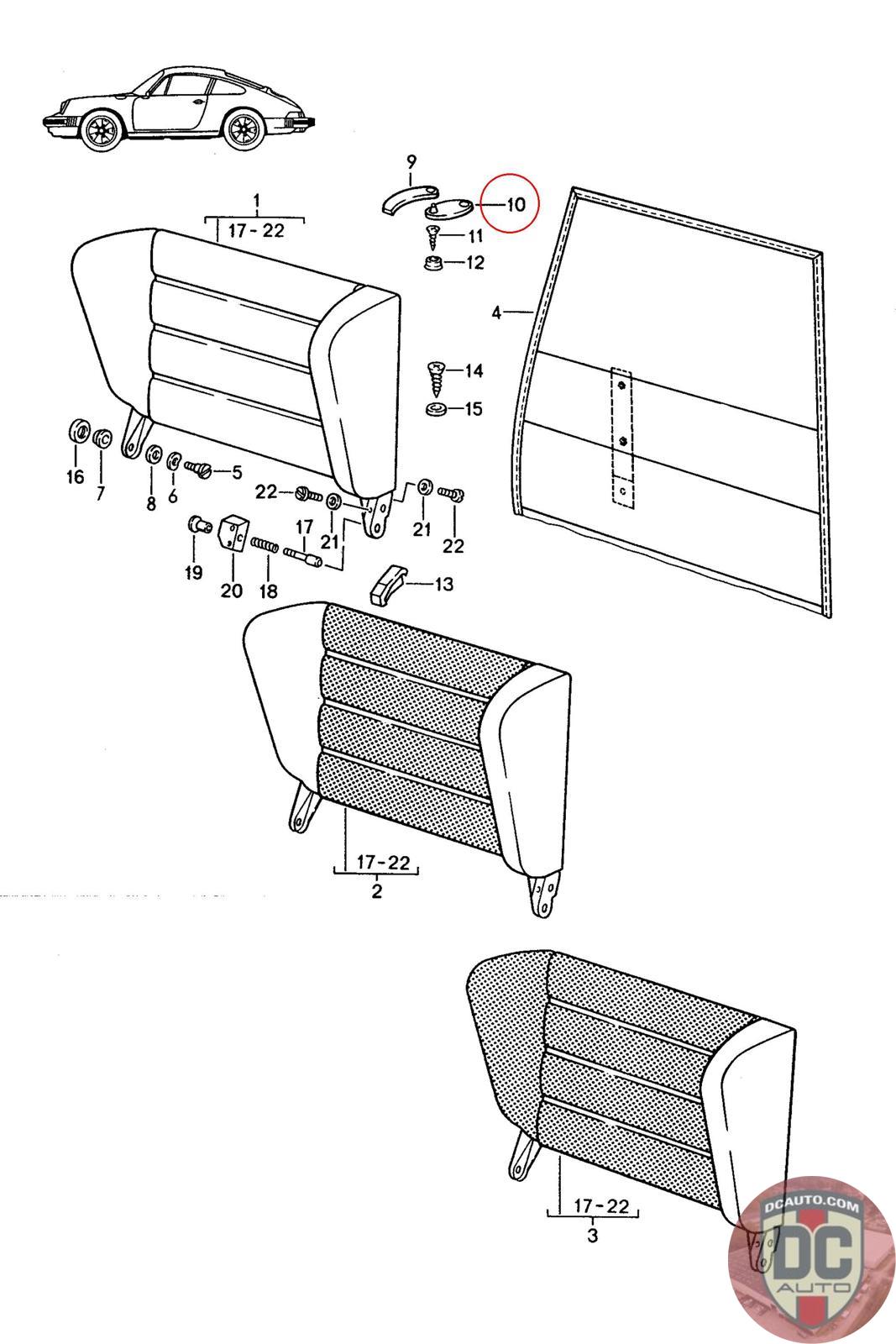 1
17 - 22
9
10
11
12
4
14
15
16
7
8
6
5
22
21
21
22
17
19
20
18
13
17 - 22
2
17 - 22
3
DCAUTO.COM
DC
AUTO