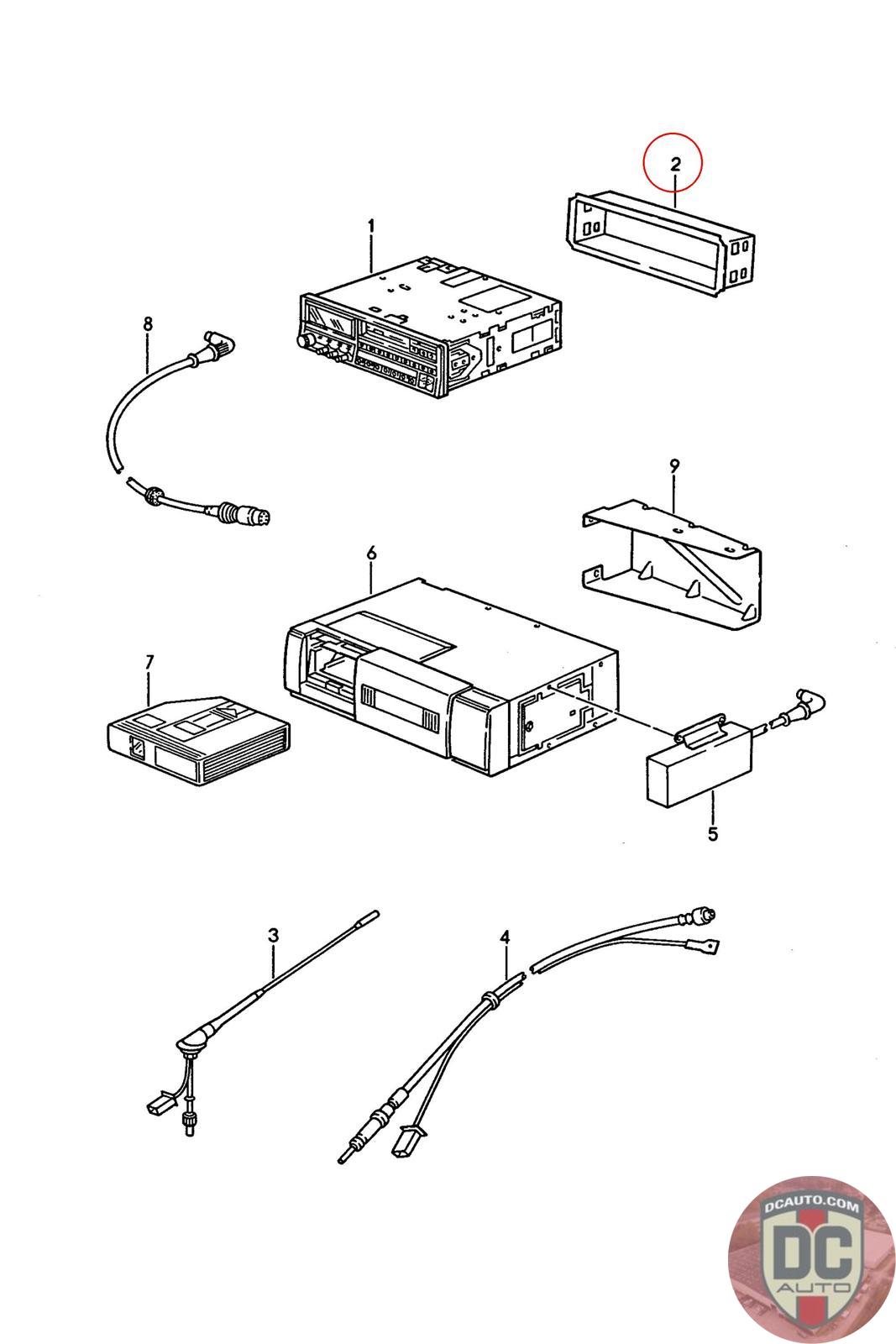 2

1

8

9

6

7

5

3

4

DCAUTO.COM
DC
AUTO