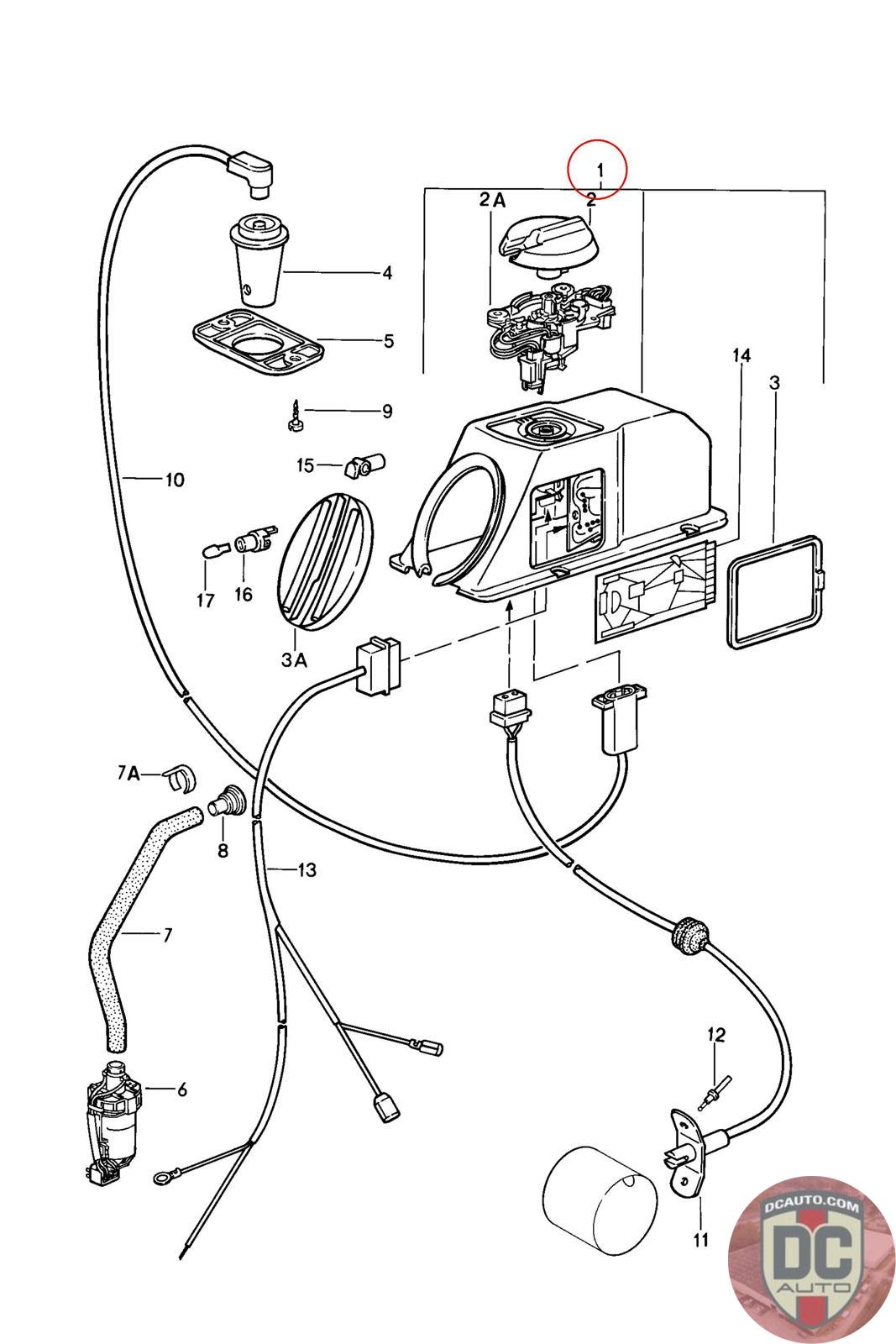 1
2A
2
4
5
14
3
9
15
10
17
16
3A
7A
8
13
7
6
12
11
DCAUTO.COM
DC
AUTO