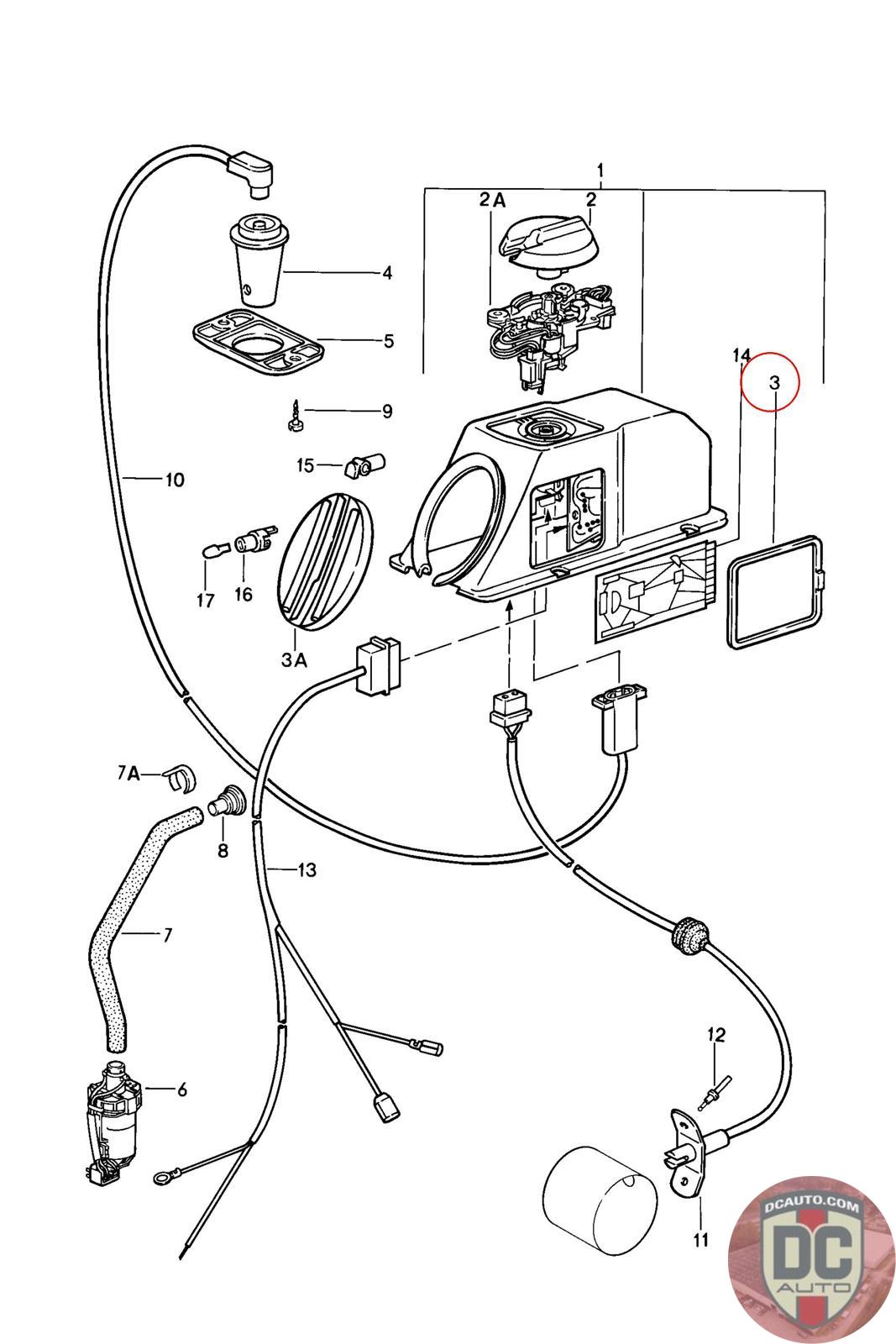 1
2A
2
4
5
14
3
9
15
10
17
16
3A
7A
8
13
7
6
12
11
DCAUTO.COM
DC
AUTO