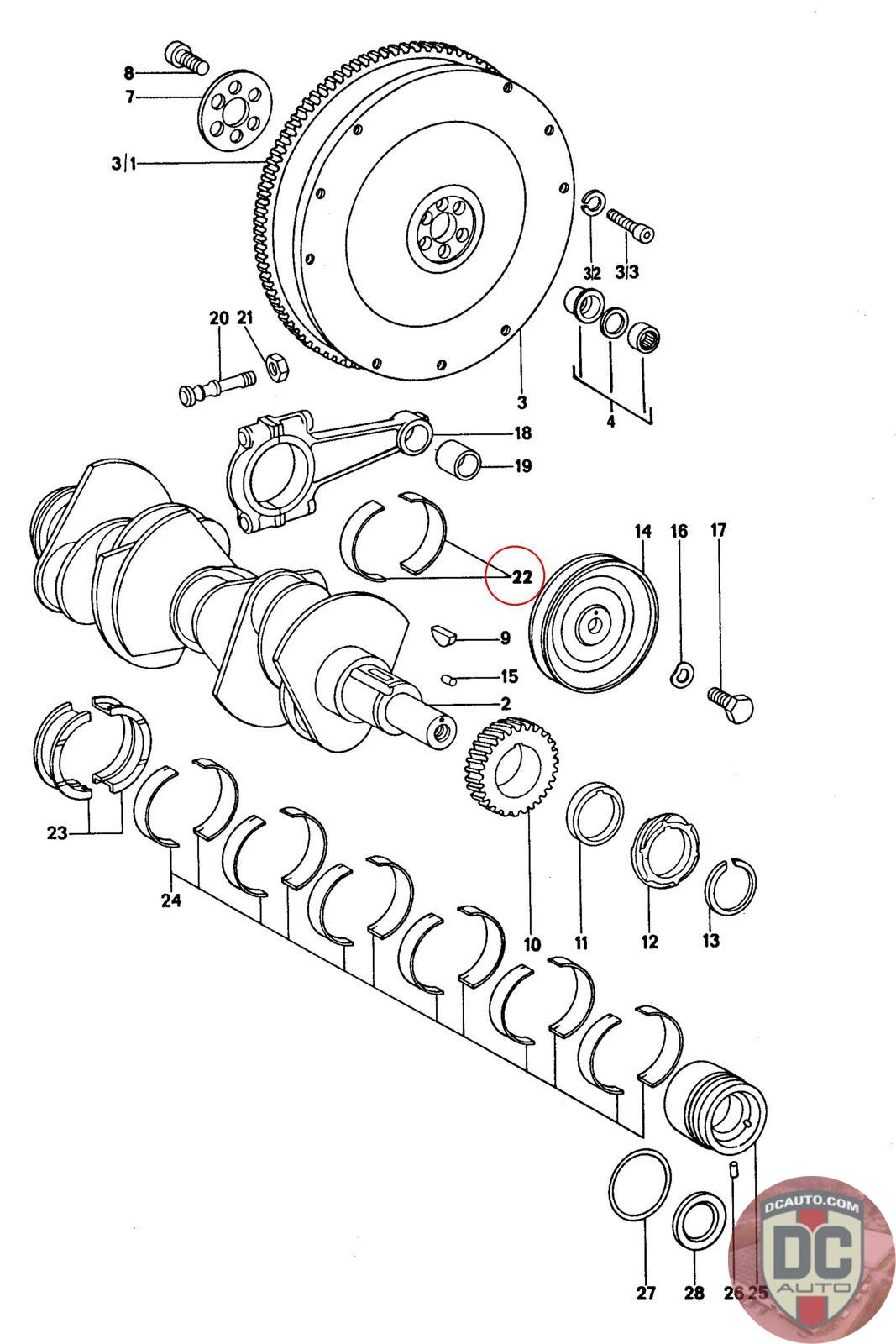 8
7
3/1
3/2
3/3
20
21
3
4
18
19
14
16
17
22
9
15
2
23
24
10
11
12
13
27
28
26
25
DCAUTO.COM
DC
AUTO