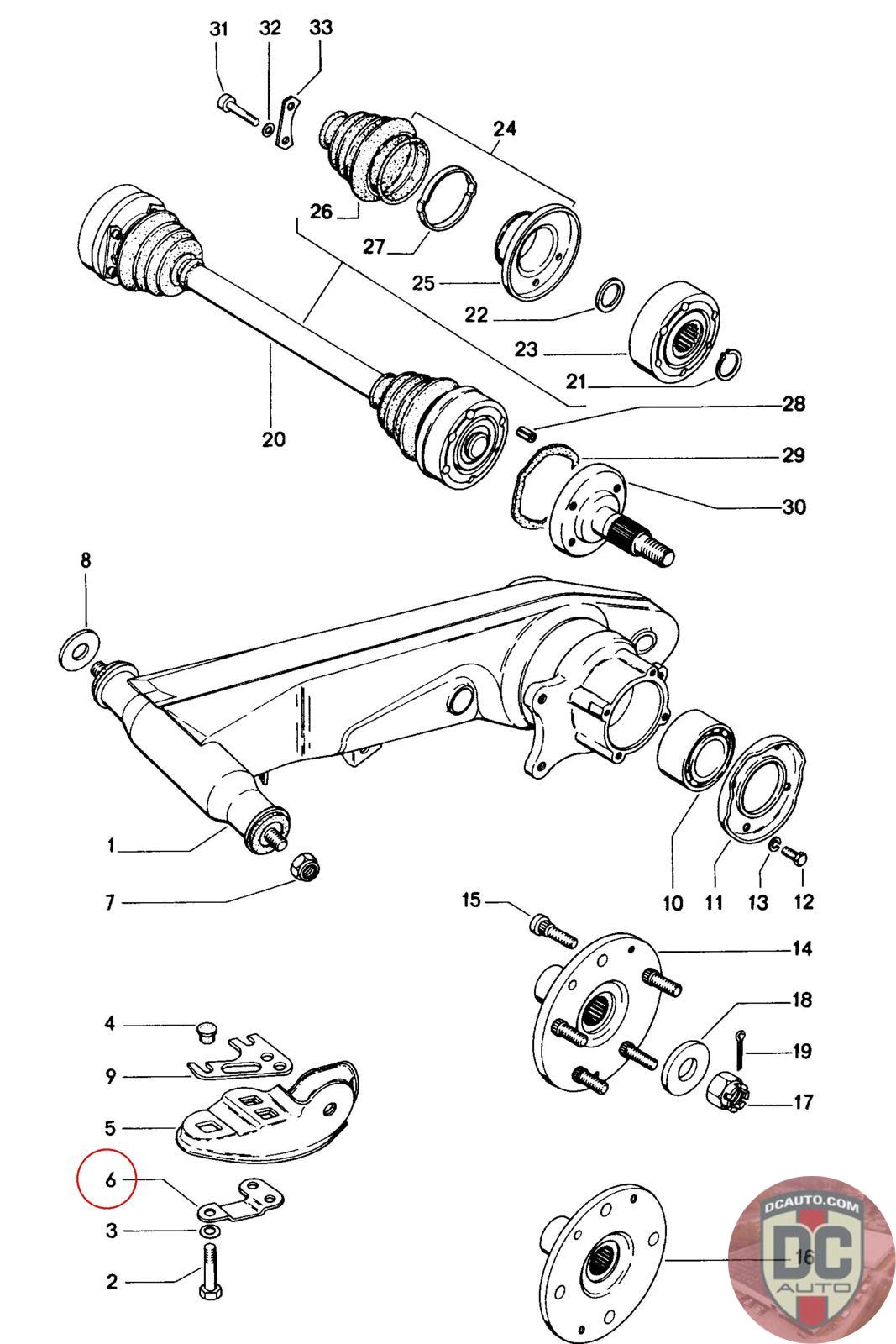 31
32
33
24
26
27
25
22
23
21
20
28
29
30
8
1
7
10
11
13
12
15
14
18
19
17
4
9
5
6
3
2
16
DCAUTO.COM
DC
AUTO