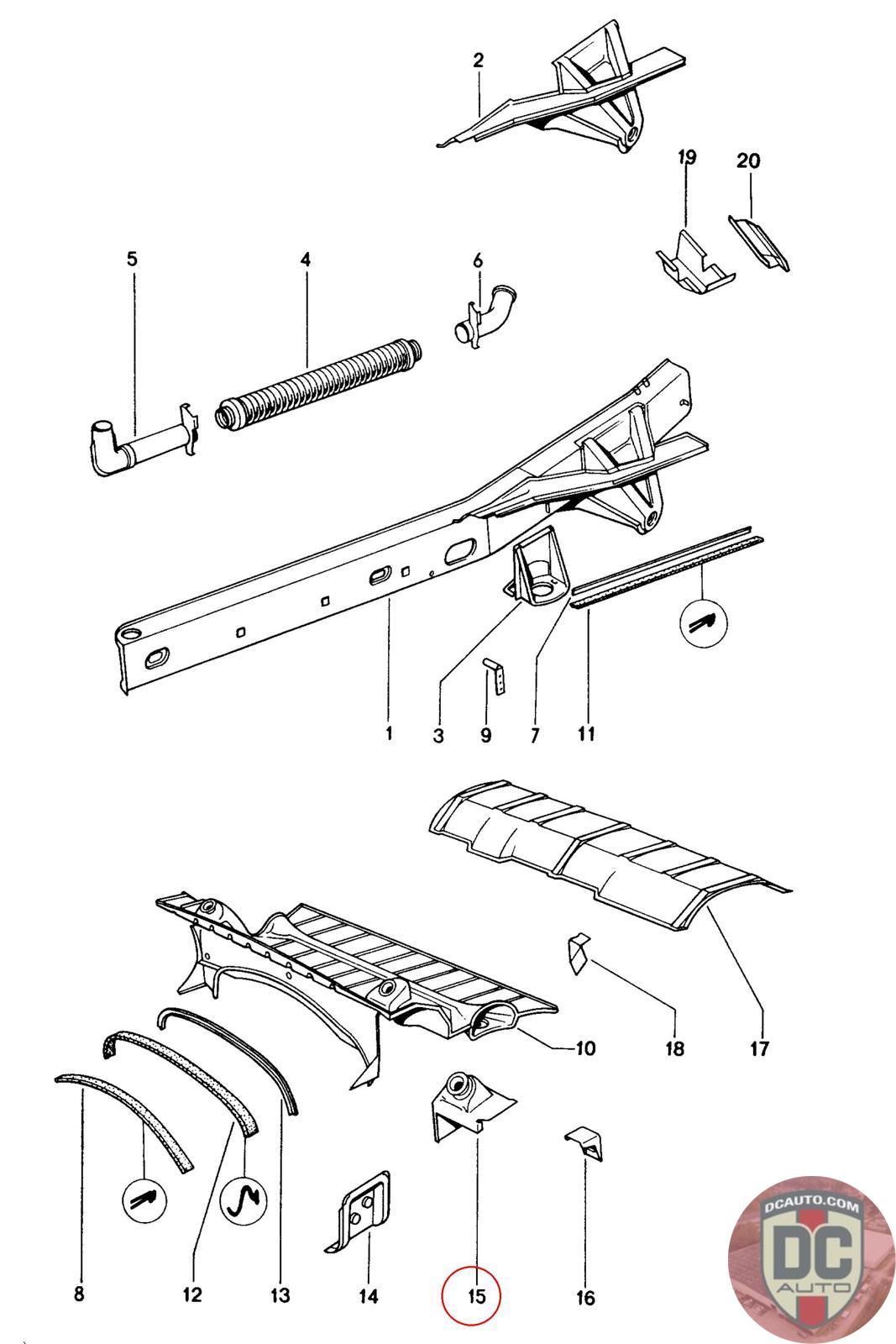 2
19
20
5
4
6
1
3
9
7
11
10
18
17
8
12
13
14
15
16
DCAUTO.COM
DC
AUTO