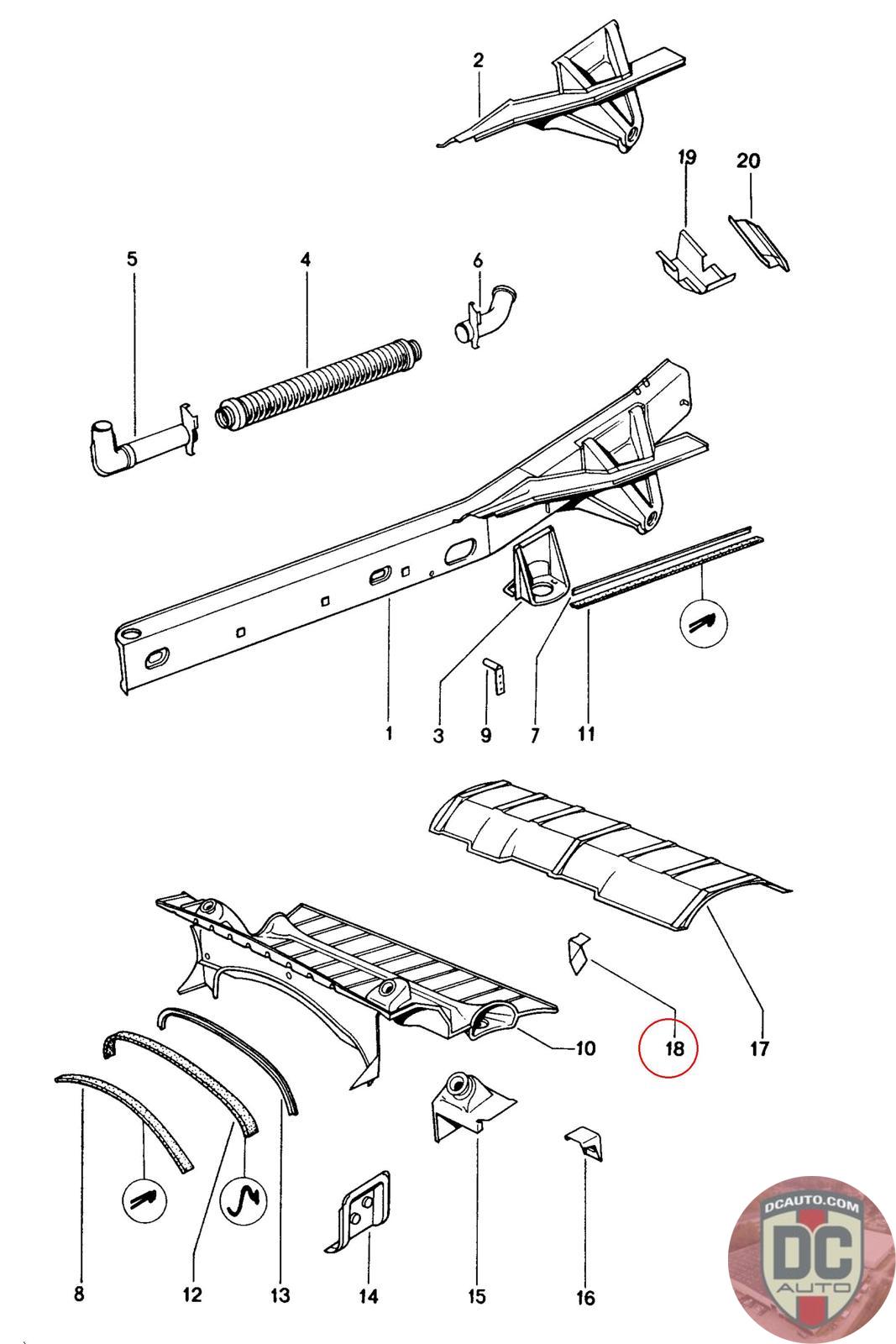 2

19

20

5

4

6

1

3

9

7

11

10

18

17

8

12

13

14

15

16

DCAUTO.COM
DC
AUTO