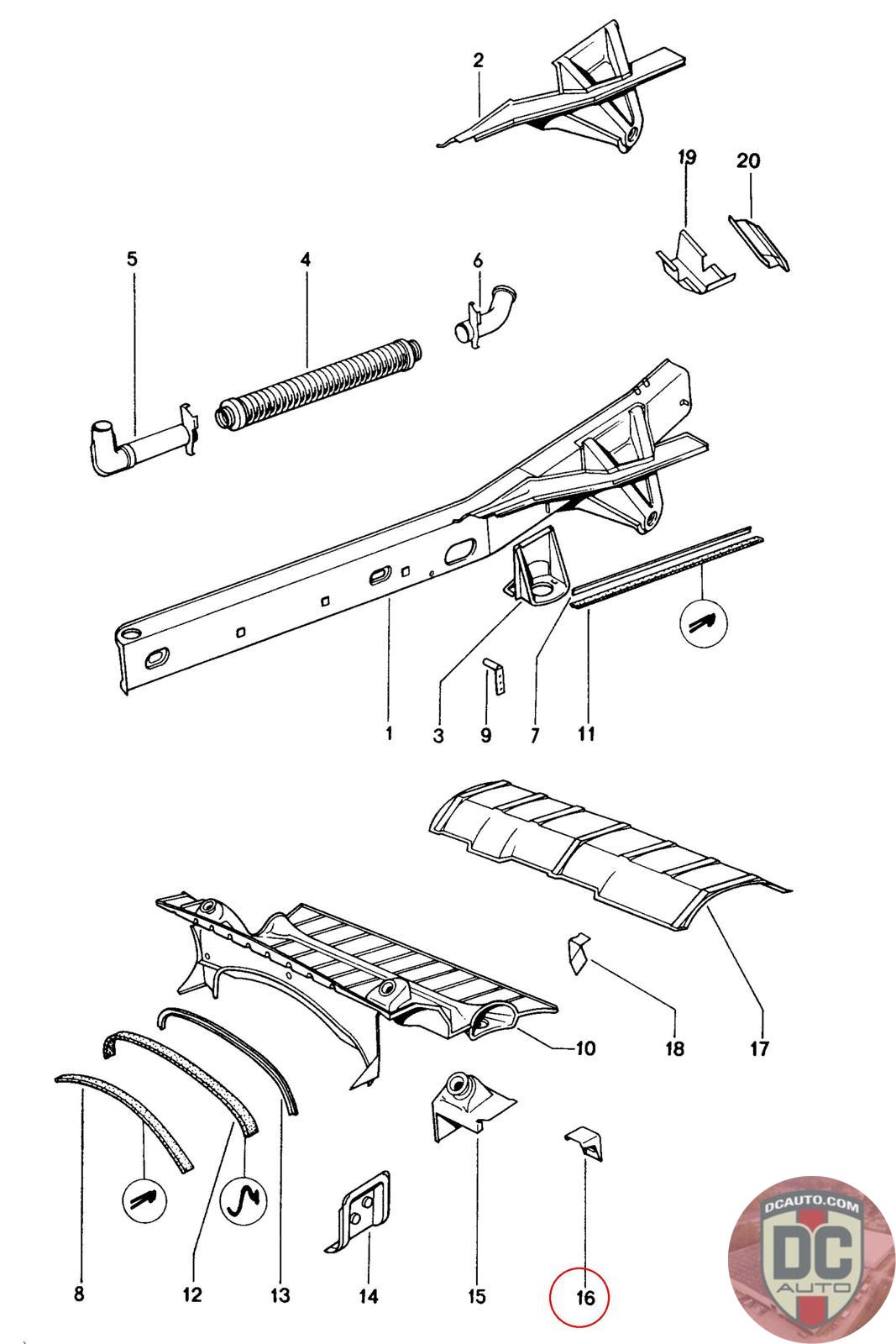 2
19
20
5
4
6
1
3
9
7
11
10
18
17
8
12
13
14
15
16
DCAUTO.COM
DC
AUTO