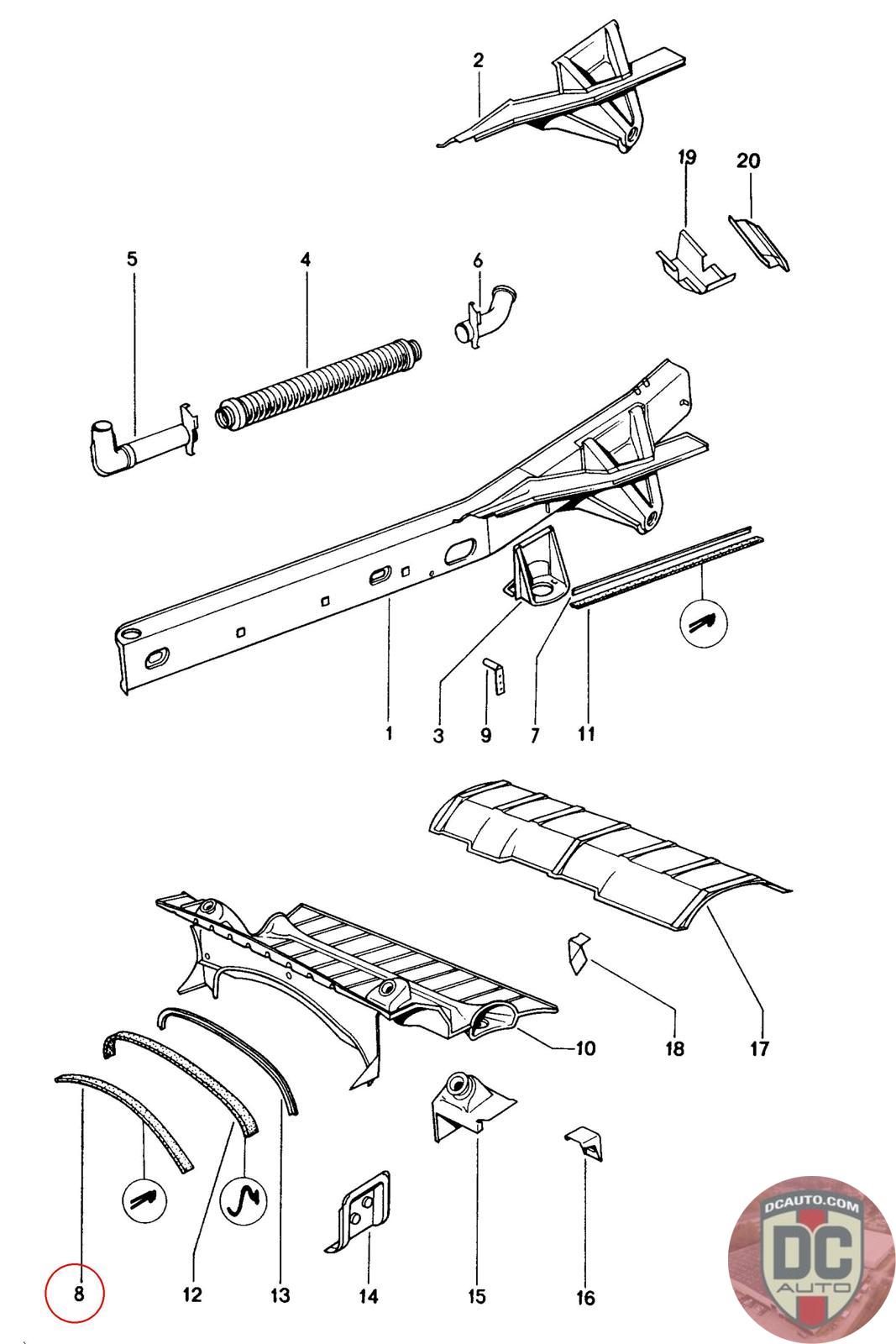 2
19
20
5
4
6
1
3
9
7
11
10
18
17
8
12
13
14
15
16
DCAUTO.COM
DC
AUTO