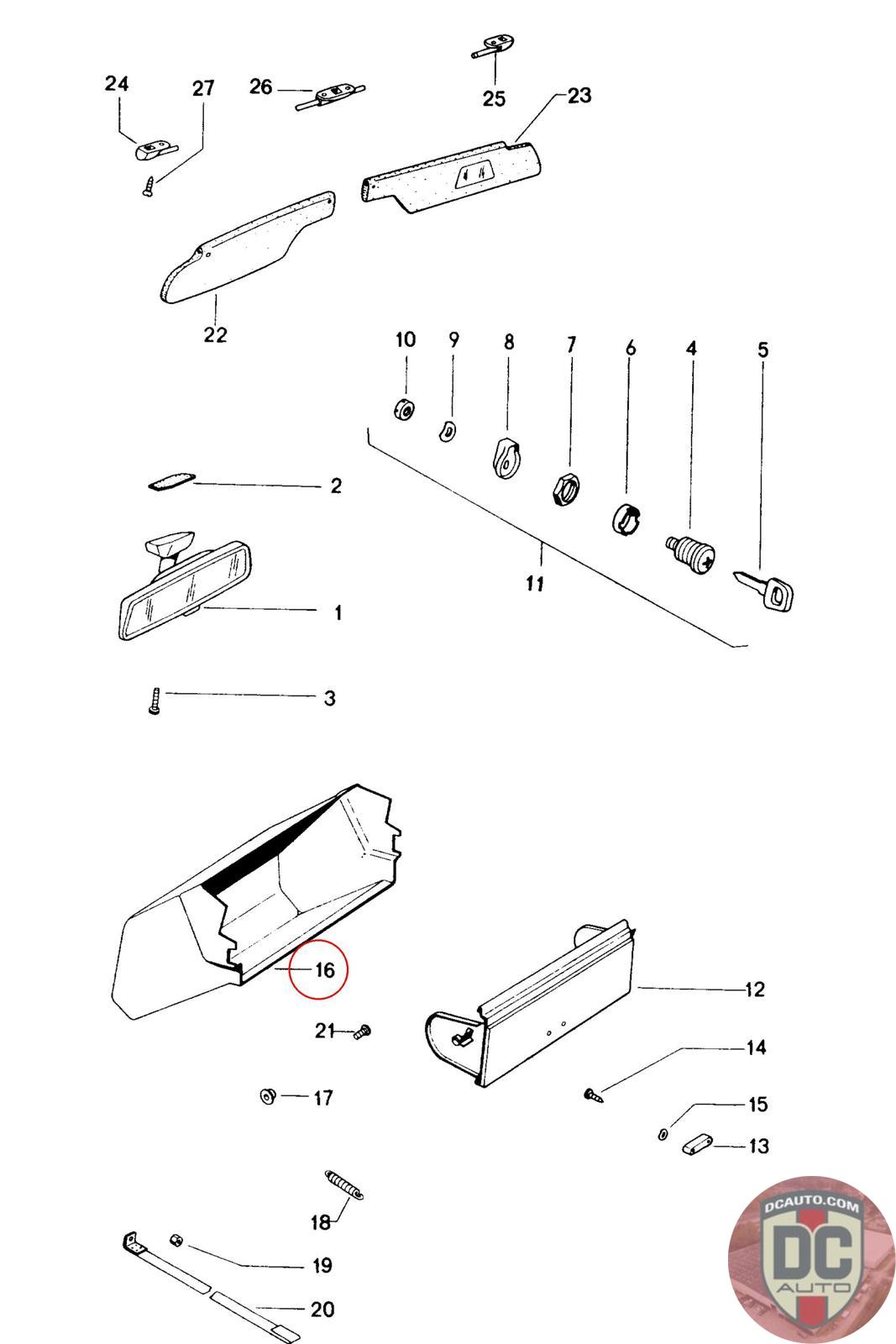 24
27
26
25
23
22
10
9
8
7
6
4
5
2
1
11
3
16
12
21
14
17
15
13
18
19
20
DCAUTO.COM
DC
AUTO