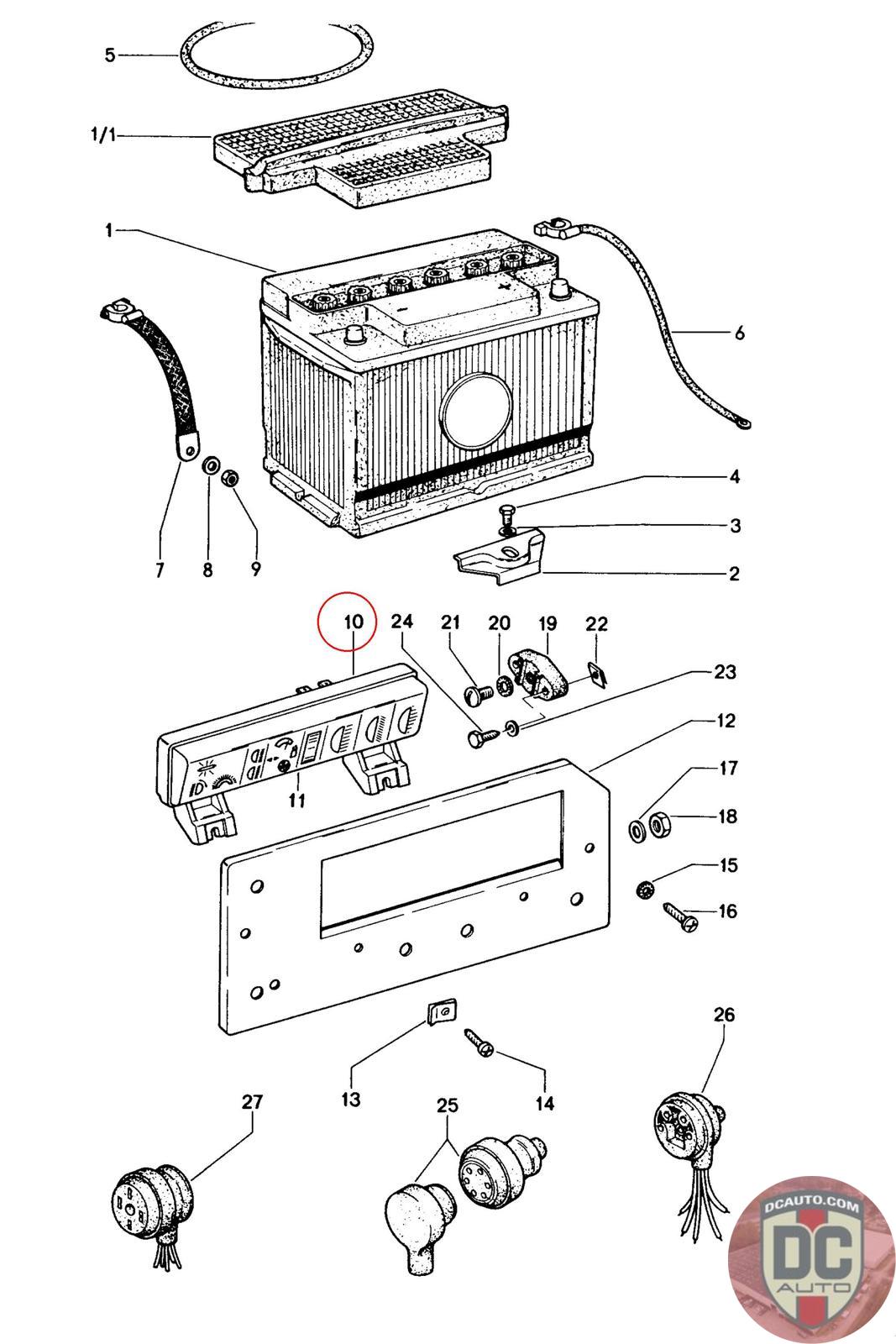 5
1/1
1
6
7
8
9
4
3
2
10
24
21
20
19
22
23
12
11
17
18
15
16
13
14
26
27
25
DCAUTO.COM
DC
AUTO