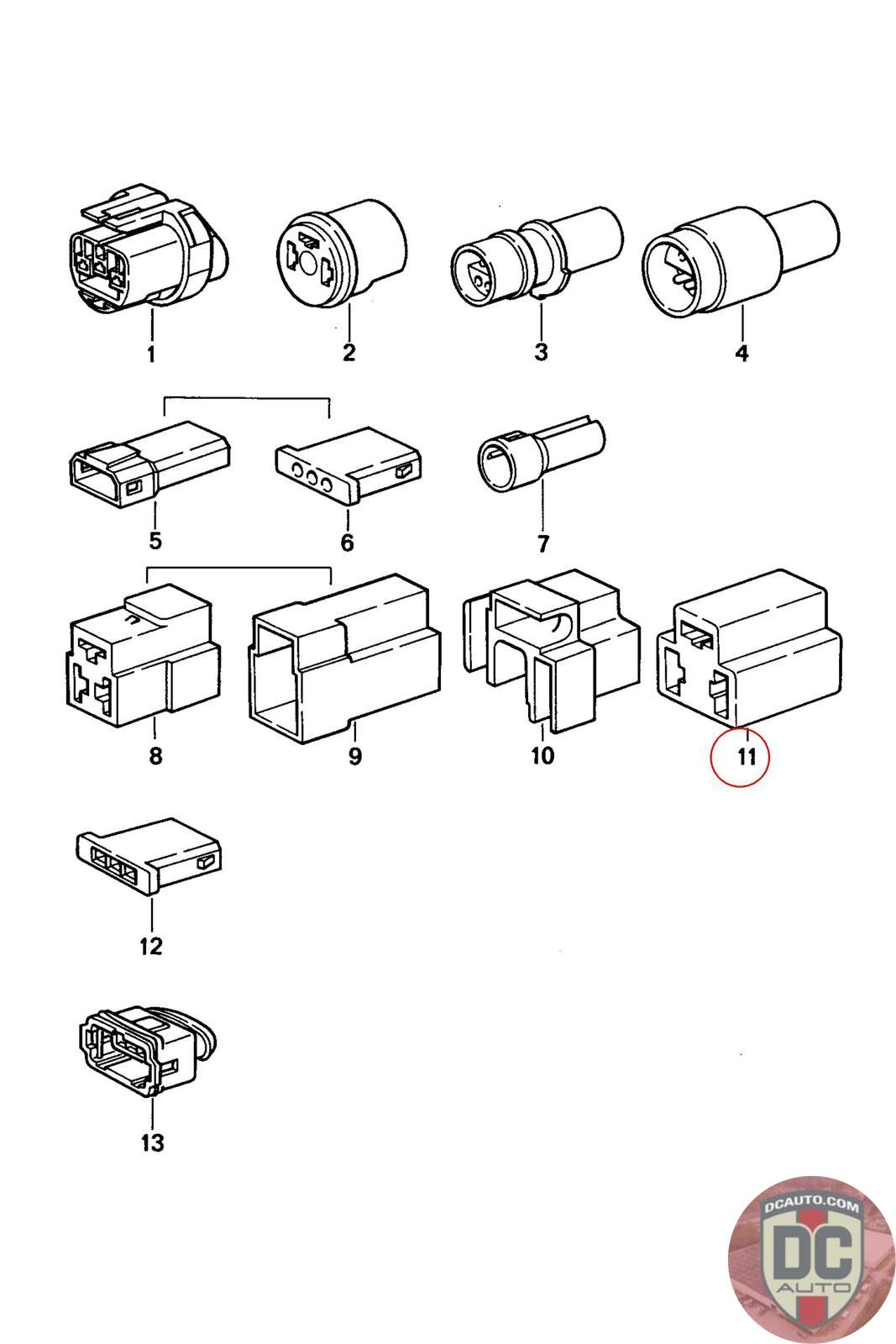 1
2
3
4
5
6
7
8
9
10
11
12
13
DCAUTO.COM
DC
AUTO