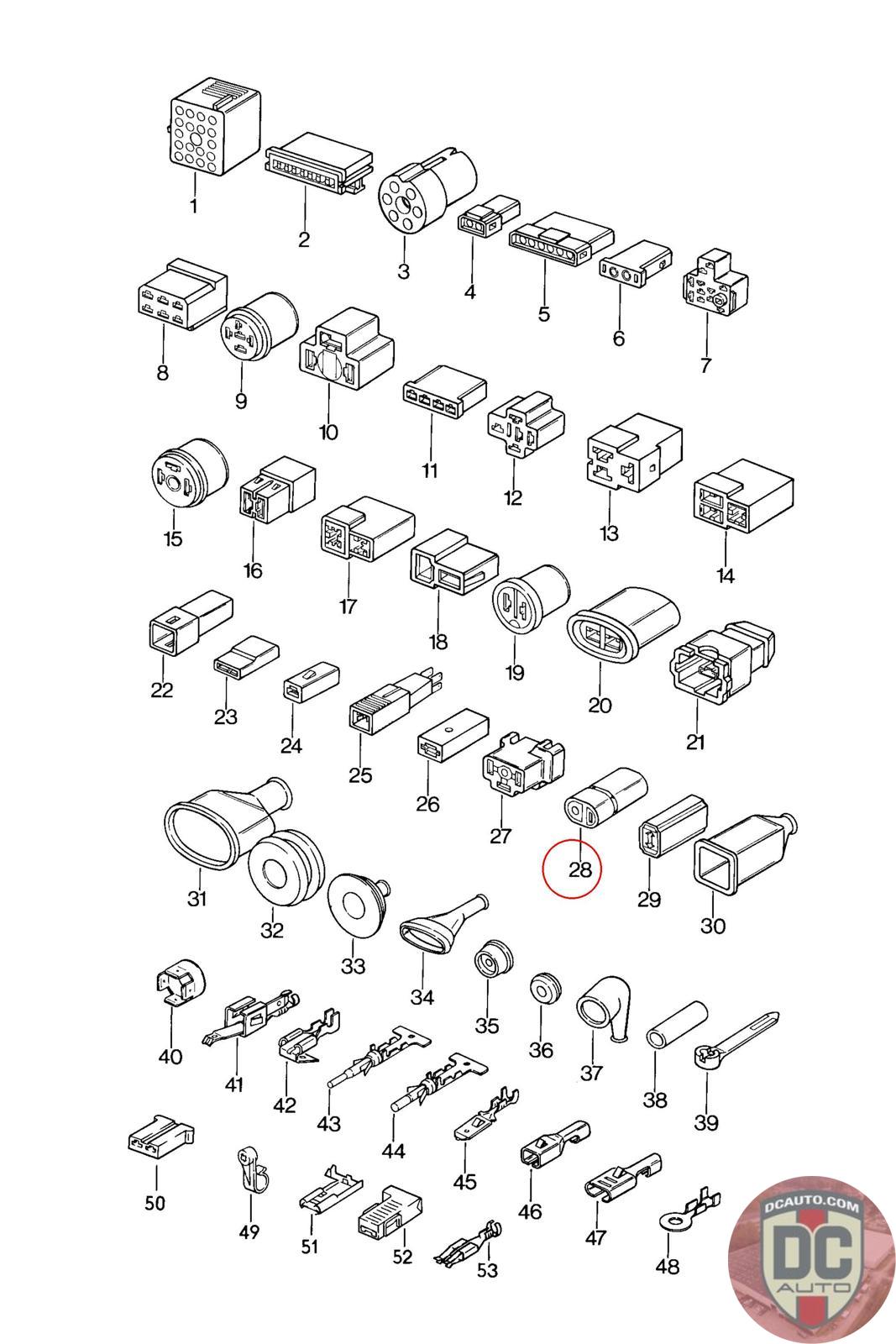 1
2
3
4
5
6
7
8
9
10
11
12
13
14
15
16
17
18
19
20
21
22
23
24
25
26
27
28
29
30
31
32
33
34
35
36
37
38
39
40
41
42
43
44
45
46
47
48
50
49
51
52
53
DCAUTO.COM
DC
AUTO