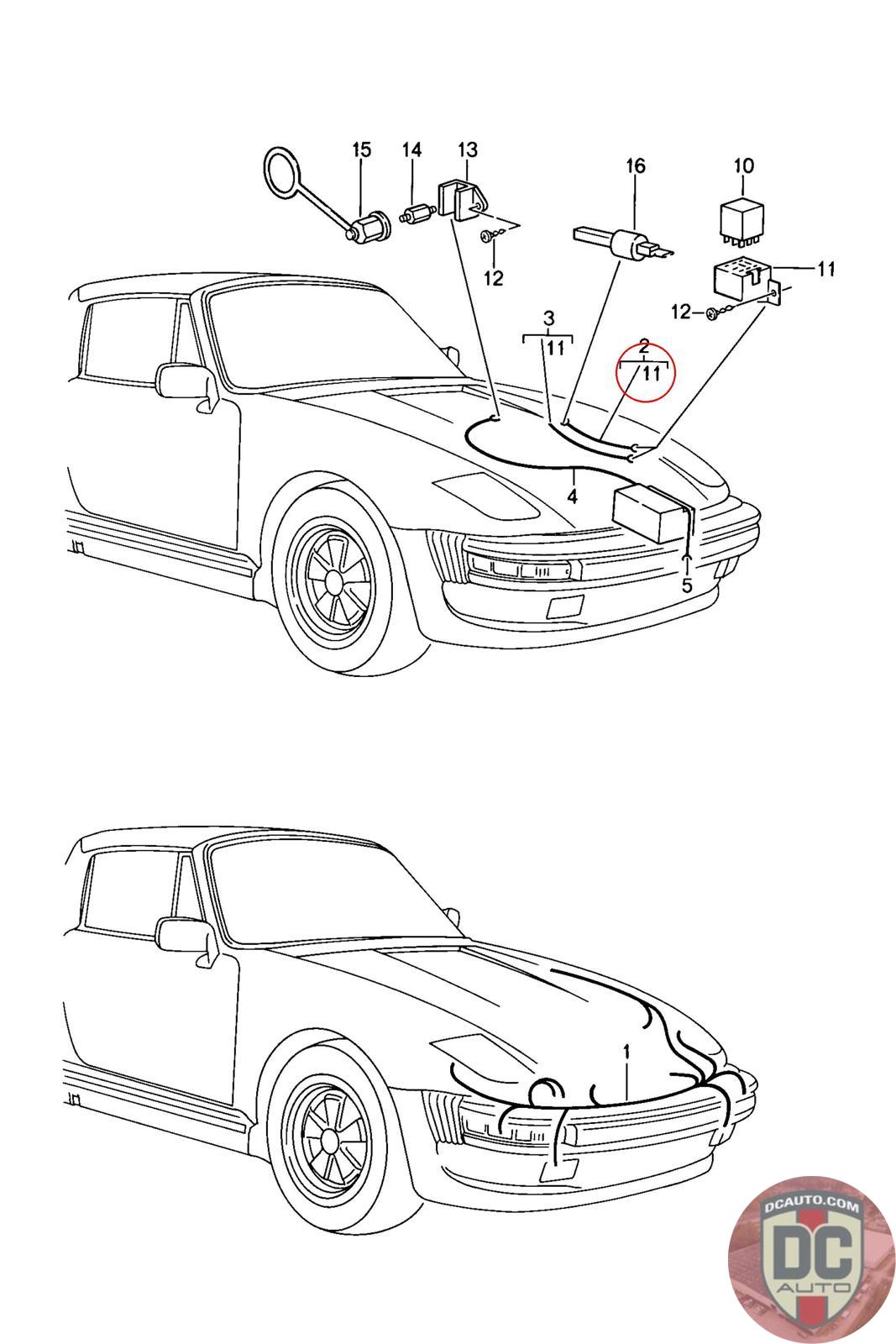 15
14
13
16
10
12
11
12
3
11
2
11
4
5
1
DCAUTO.COM
DC
AUTO