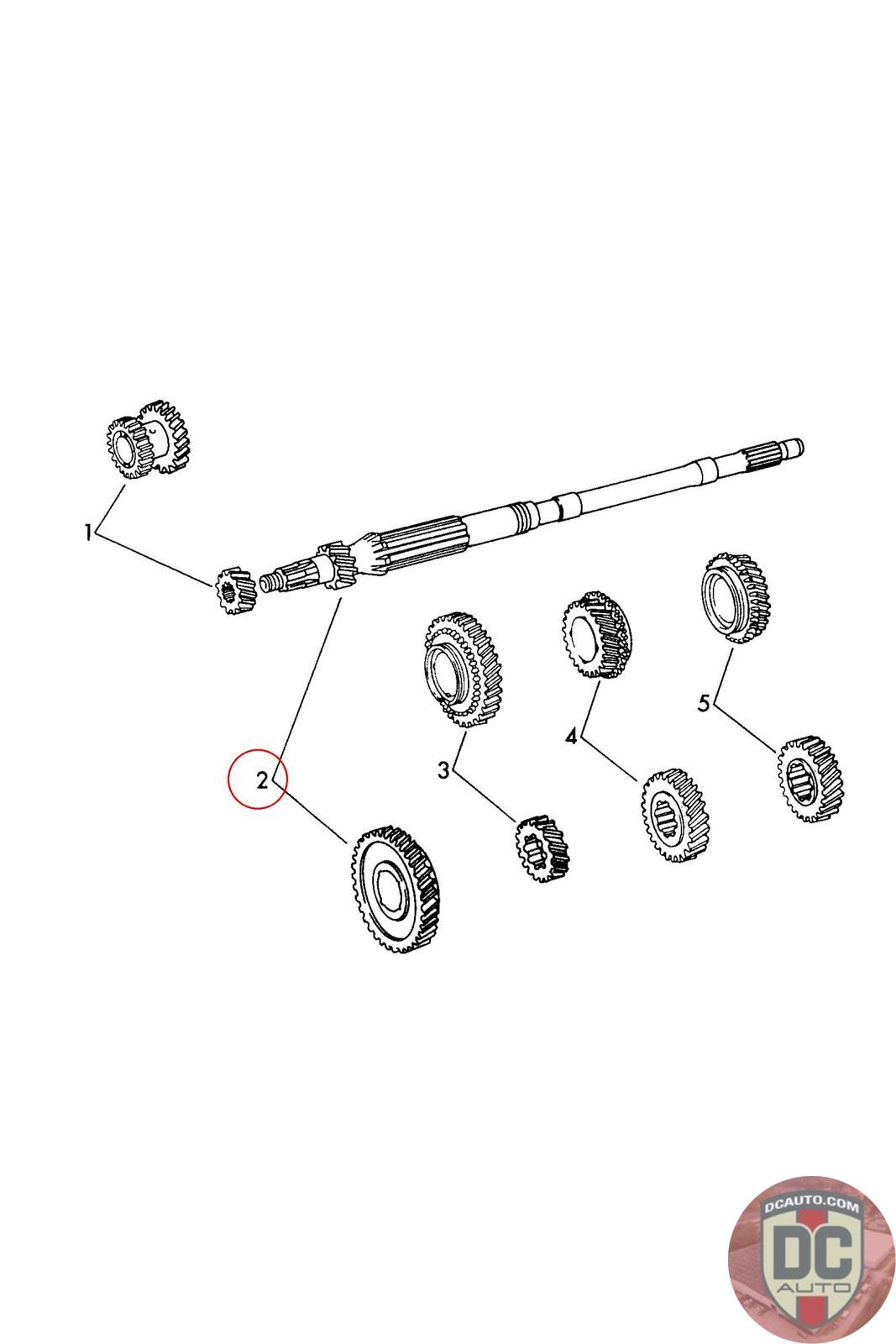 1
2
3
4
5
DCAUTO.COM
DC
AUTO