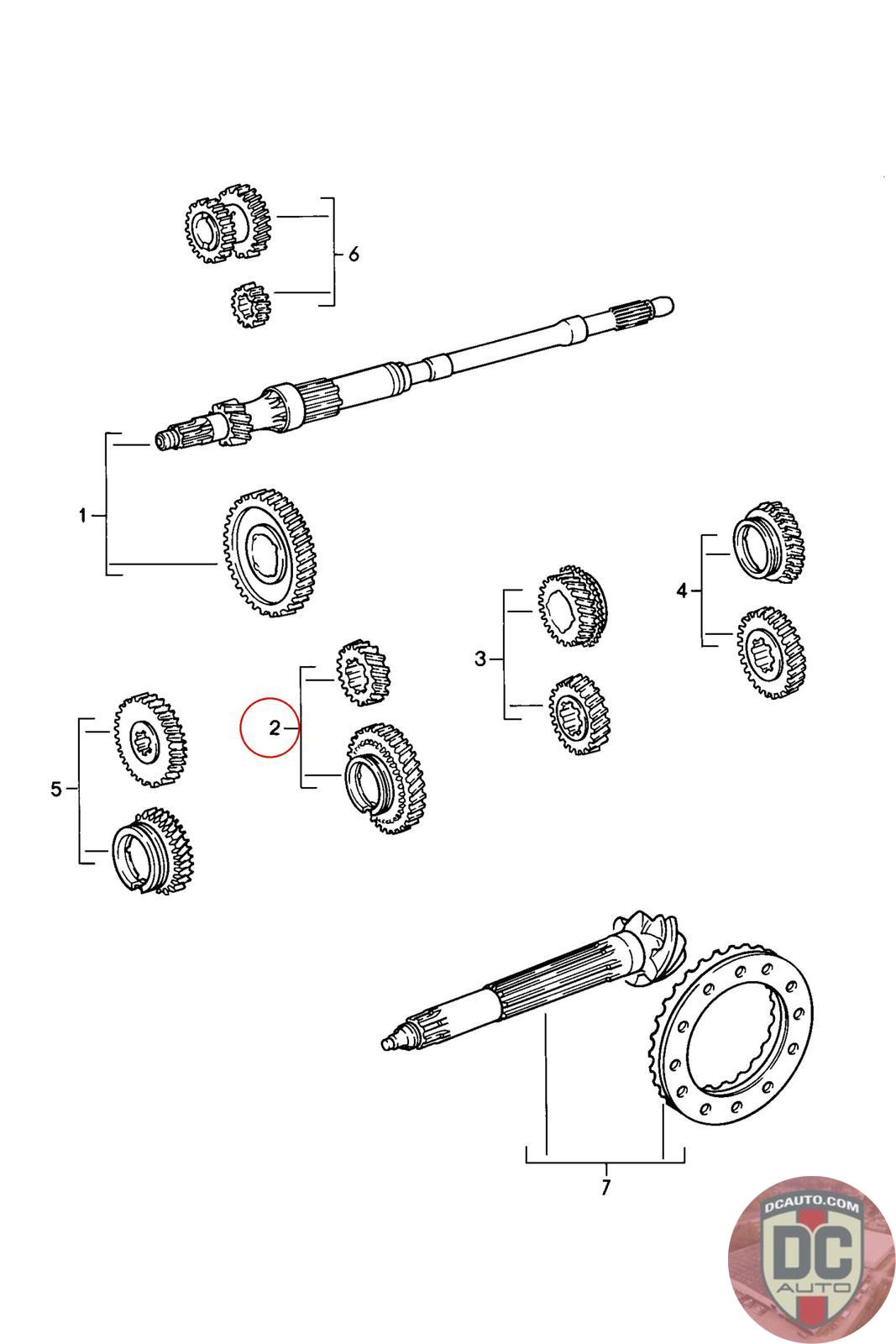 6

1

4

3

2

5

7

DCAUTO.COM
DC
AUTO