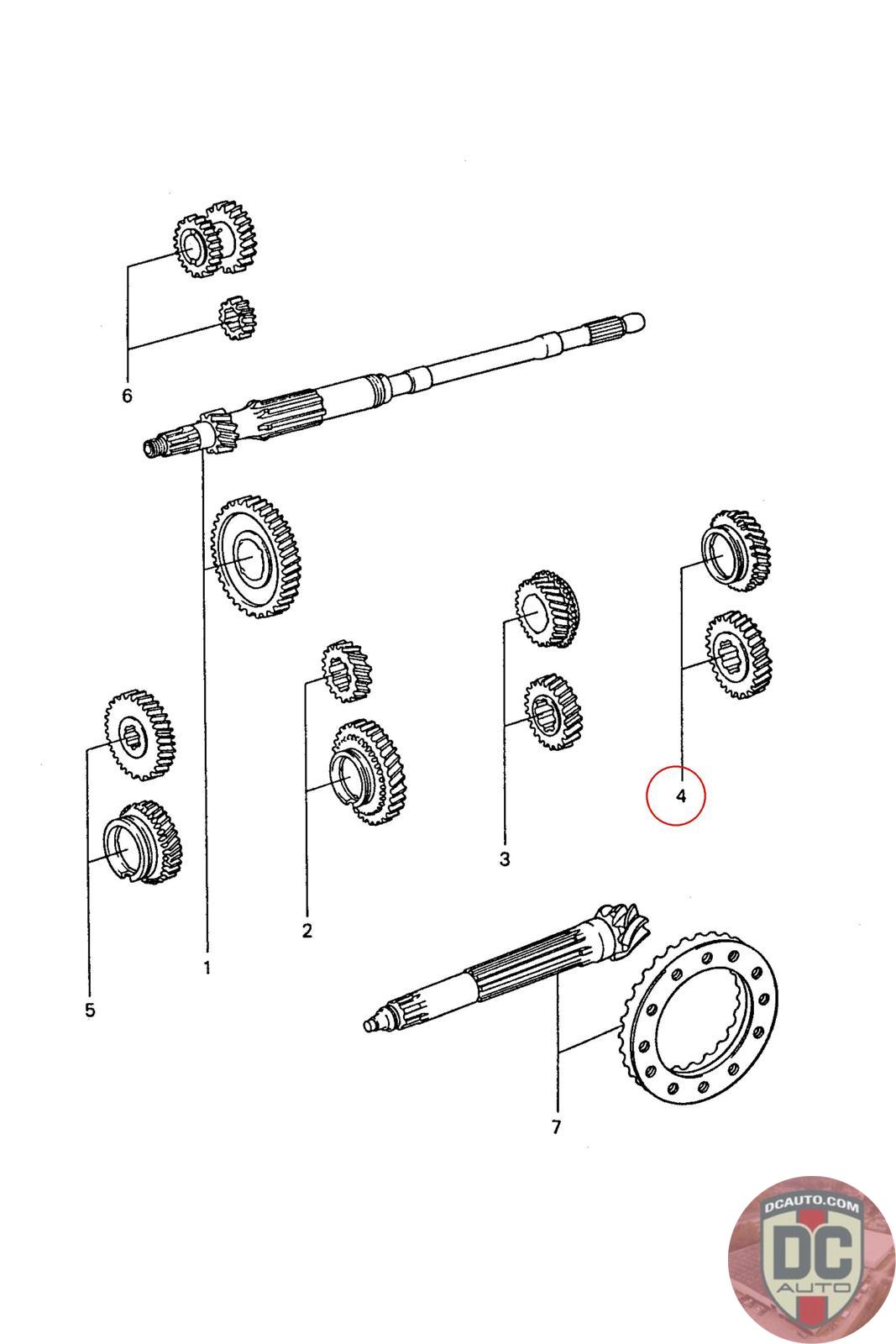 6

4

3

2

1

5

7

DCAUTO.COM
DC
AUTO